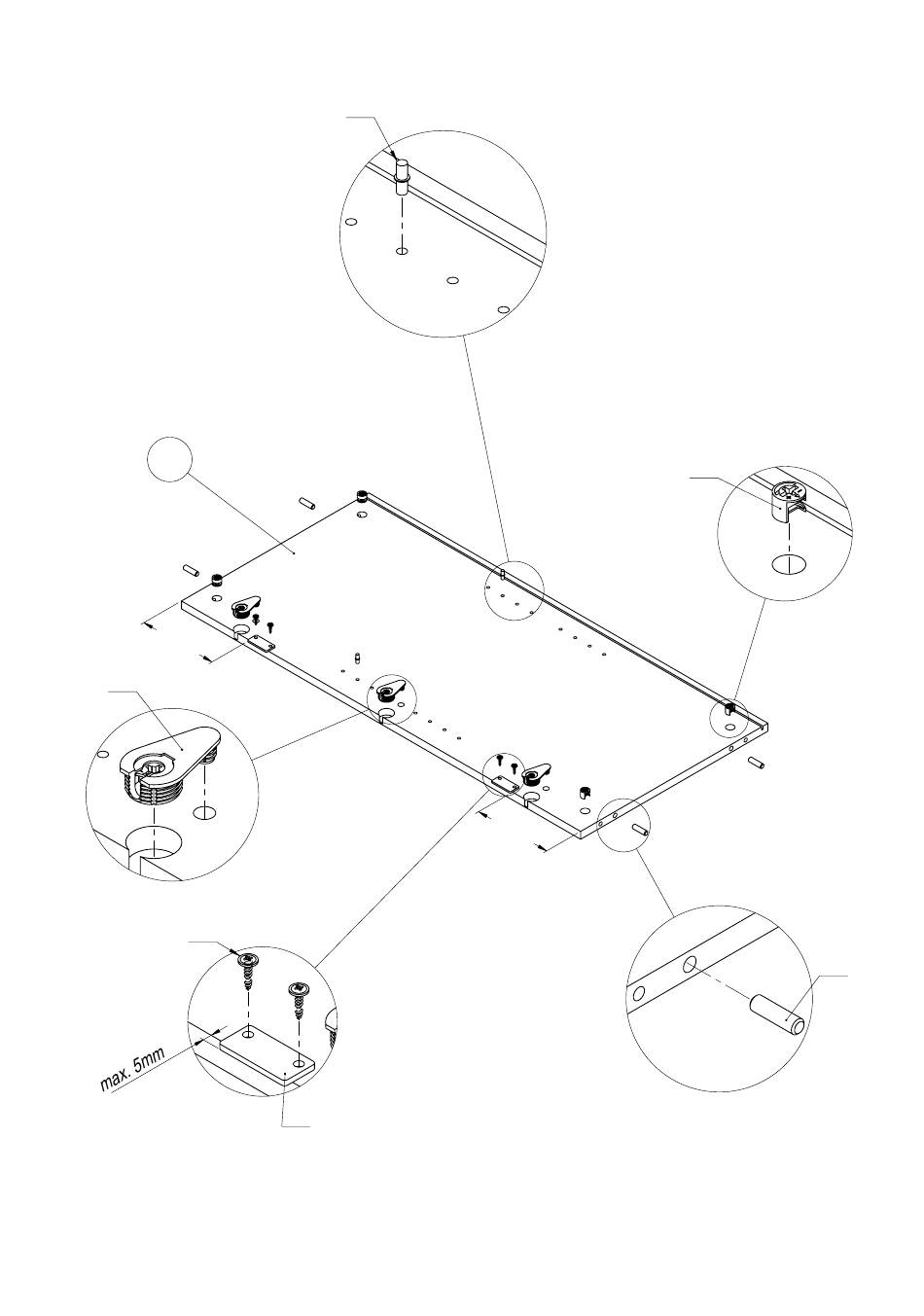 max. 5mm