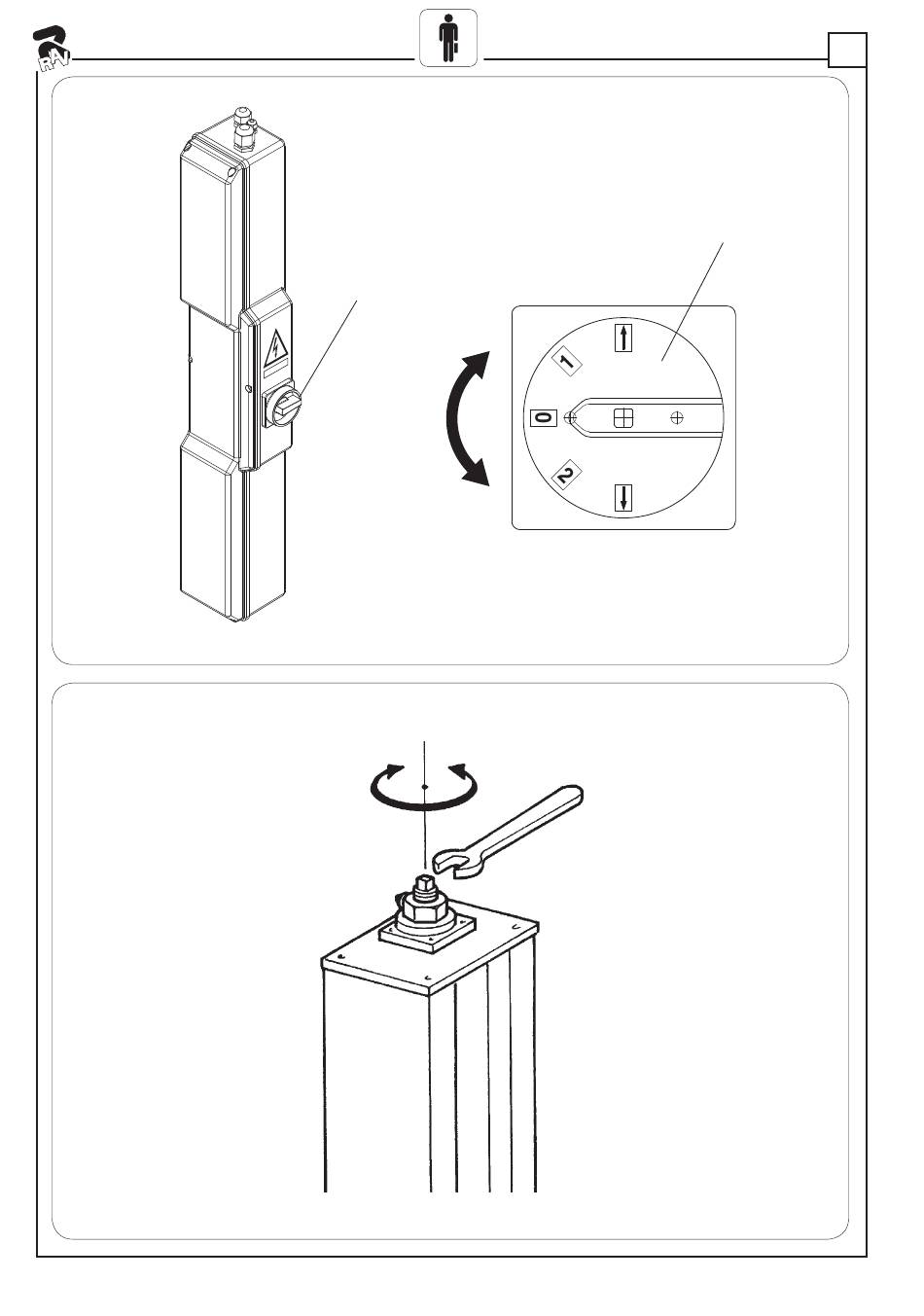 RAV

1

0

2