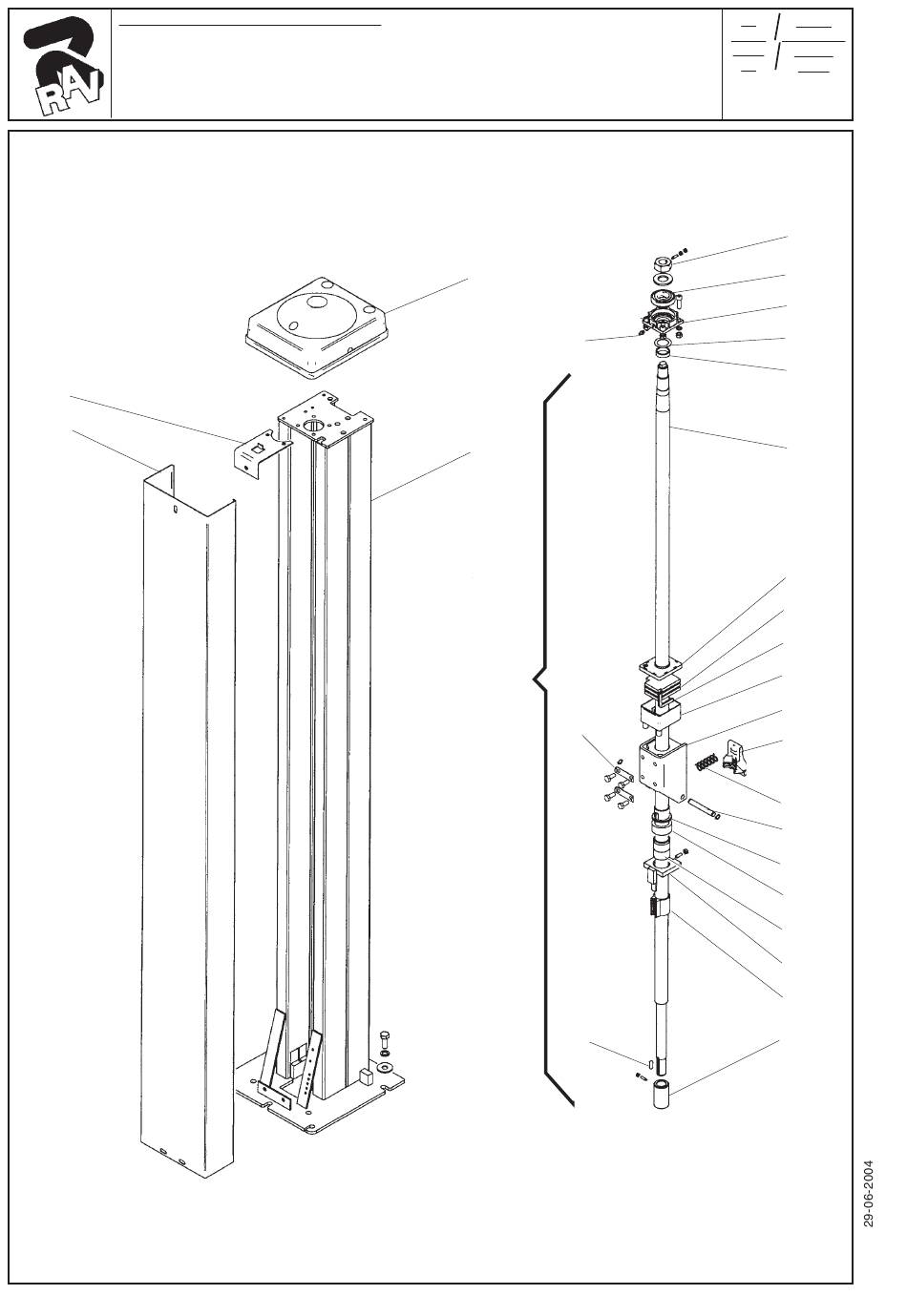 RAV

29-06-2004