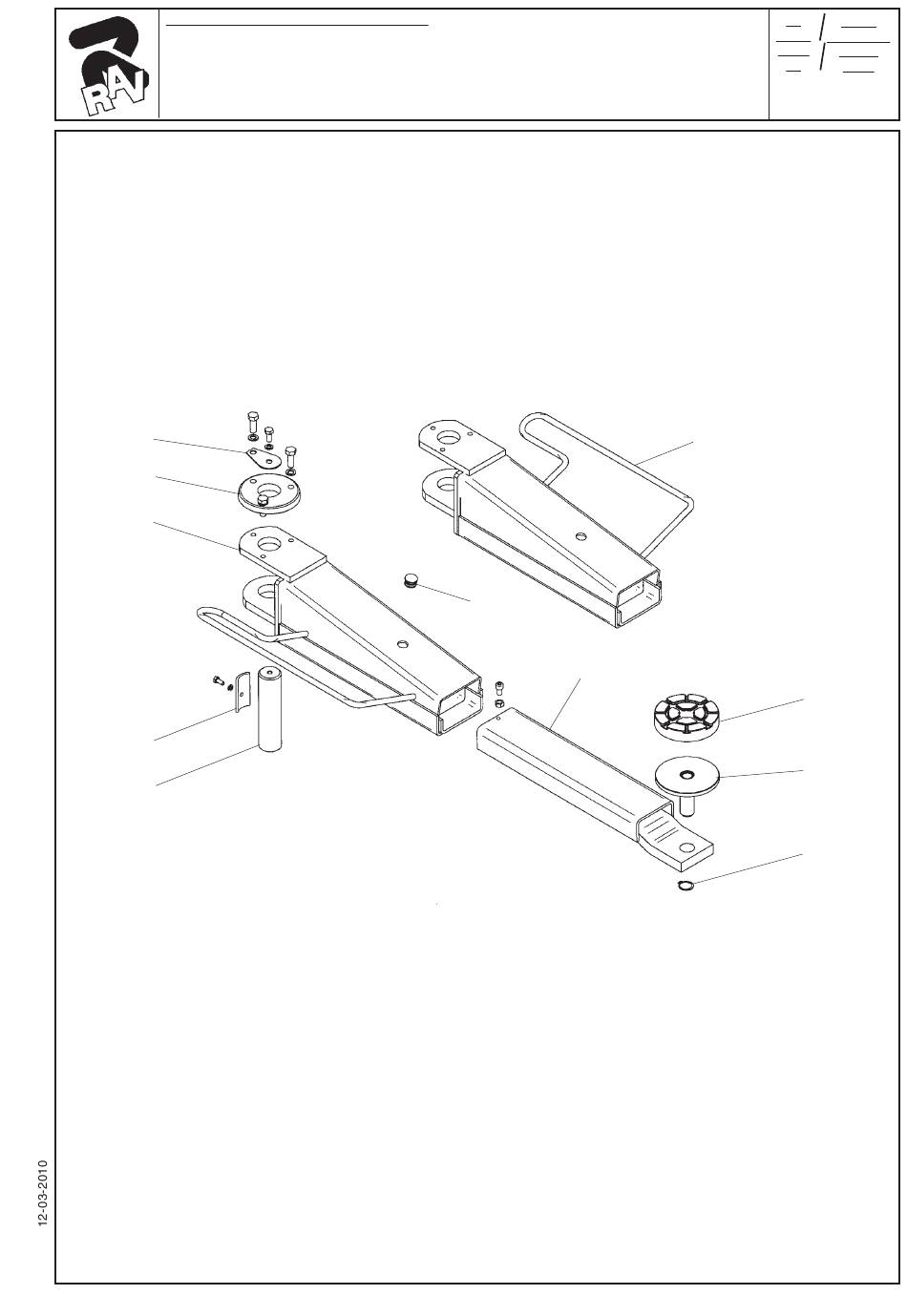 RAV

12-03-2010