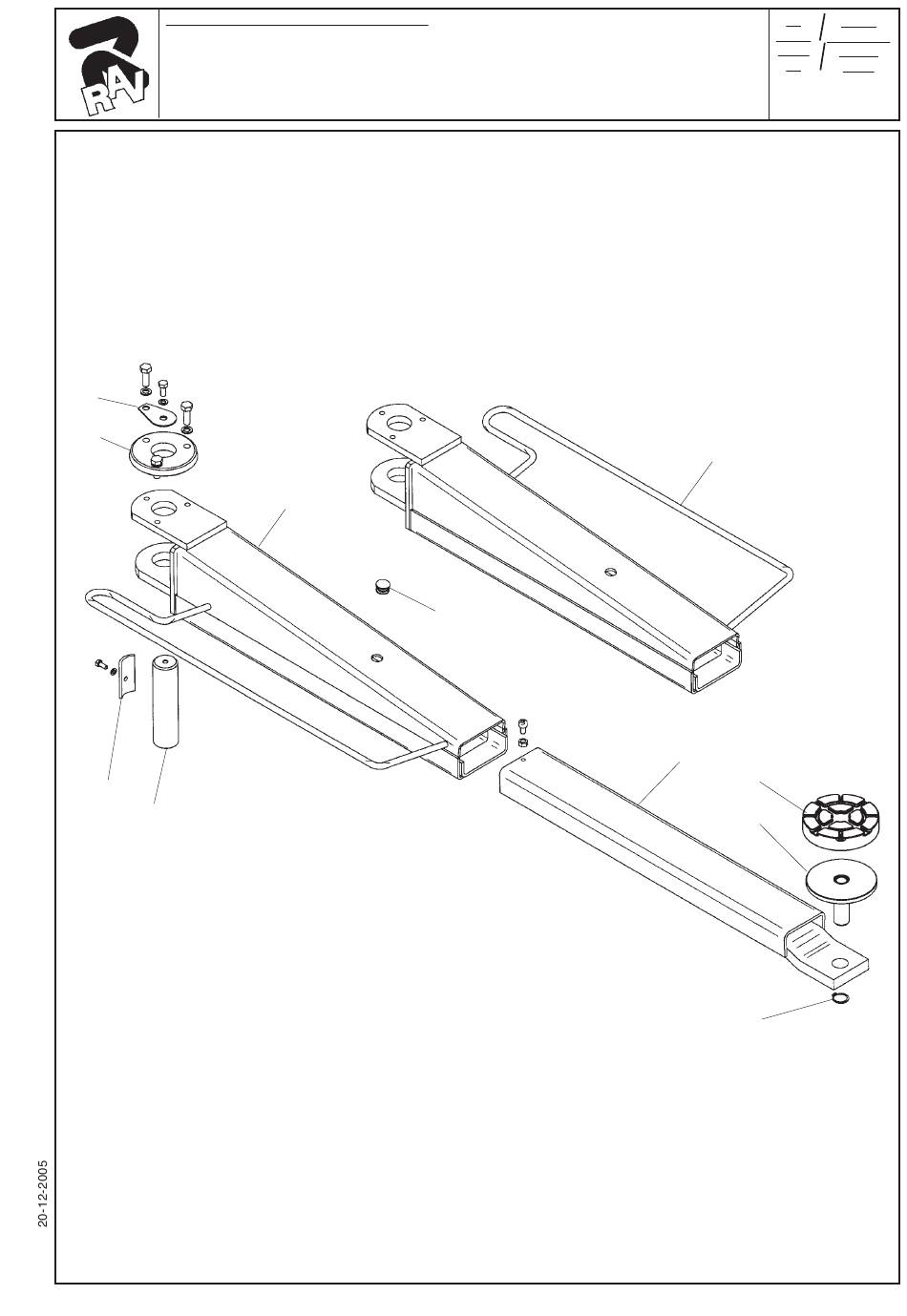 RAV

20-12-2005