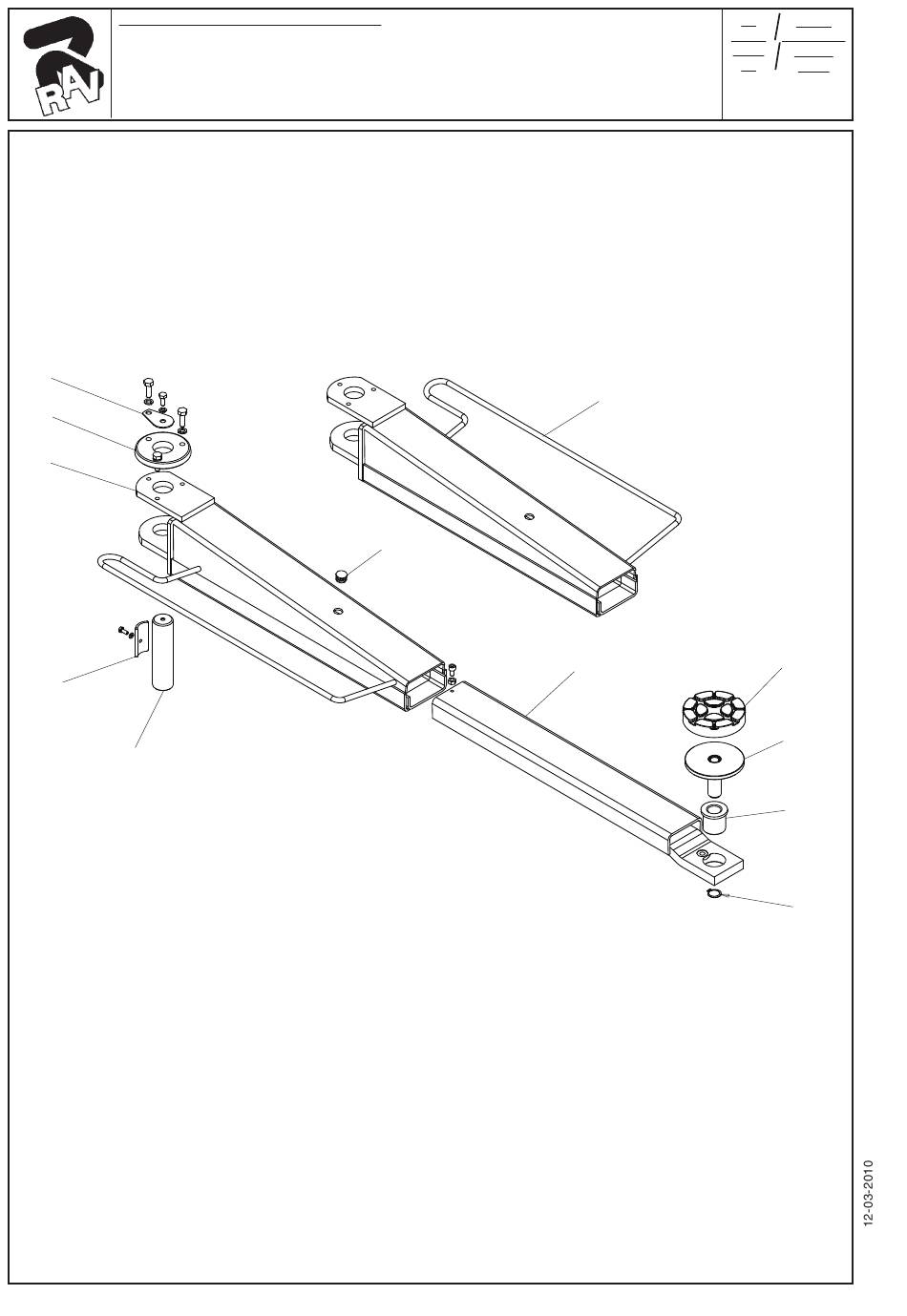 RAV

12-03-2010