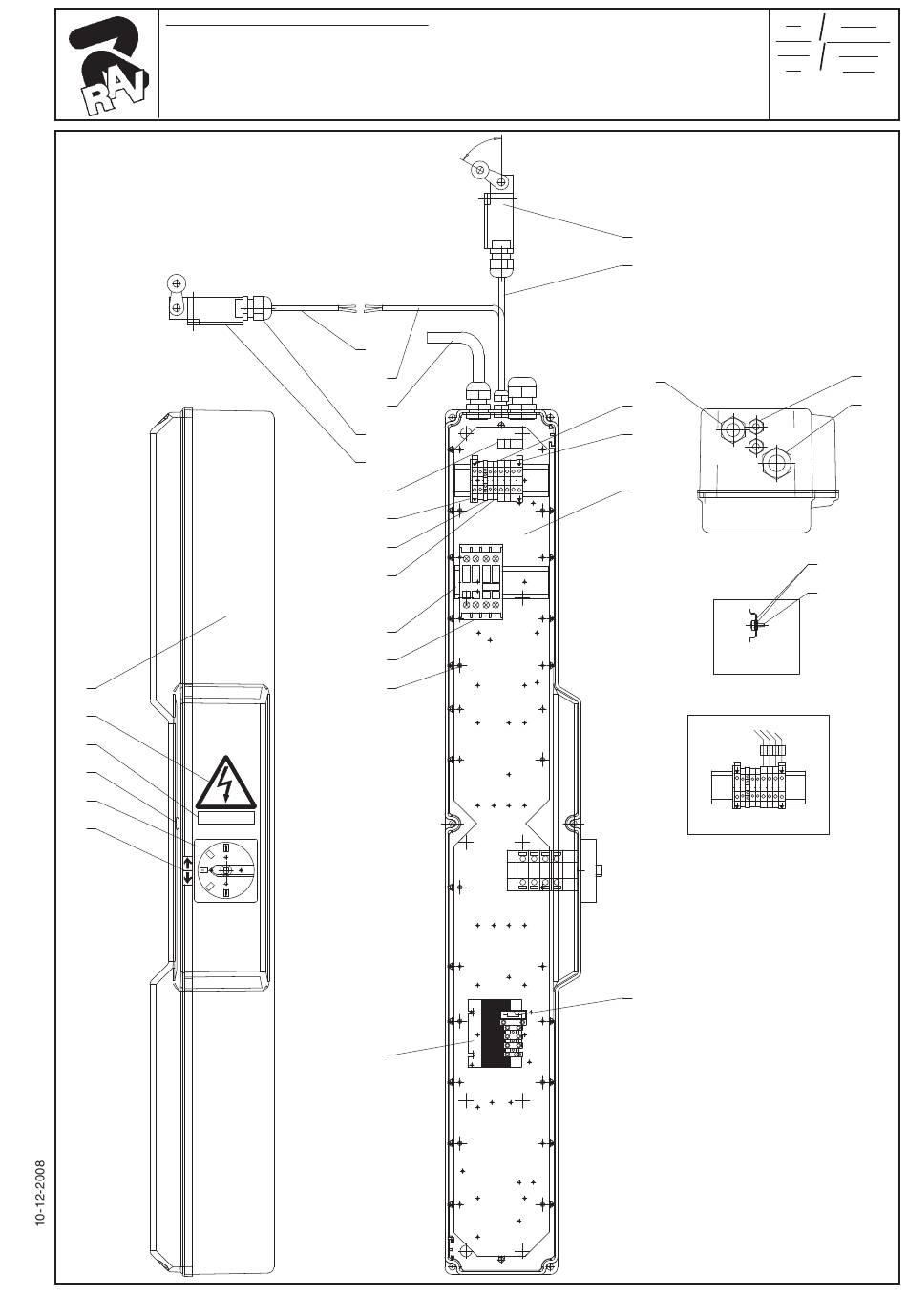 RAV

10-12-2008