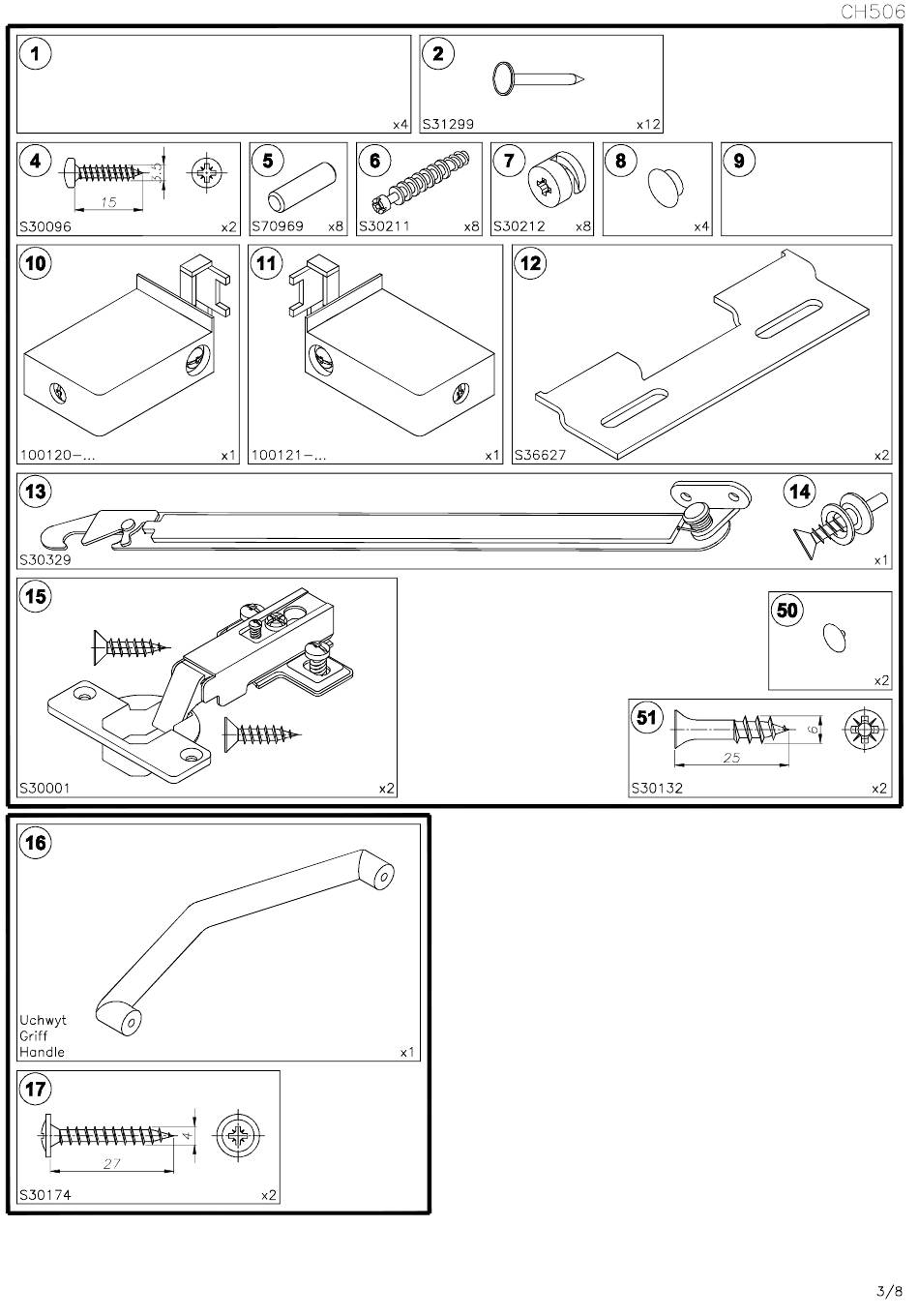 CH506

1
x4

2
S31299
x12

4
3.5
15
S30096
x2

5
S70969
x8

6
S30211
x8

7
S30212
x8

8
x4

9

10
100120-...
x1

11
100121-...
x1

12
S36627
x2

13
S30329

14
x1

15
S30001
x2

50
x2

51
6
25
S30132
x2

16
Uchwyt
Griff
Handle
x1

17
4
27
S30174
x2

3/8