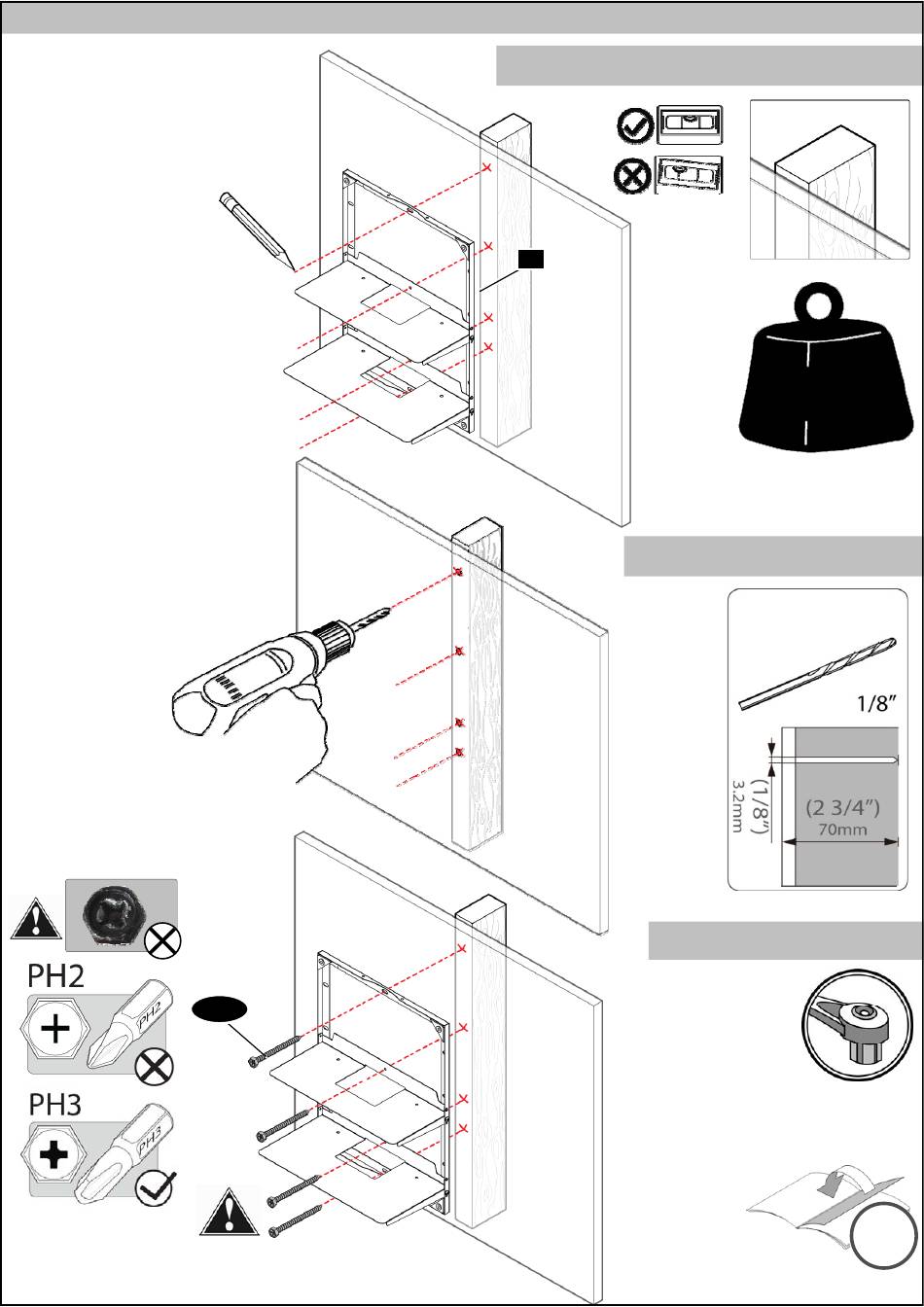 1/8″

(1/8″)
3.2mm

(2 3/4″)
70mm

PH2

PH2

PH3

PH3