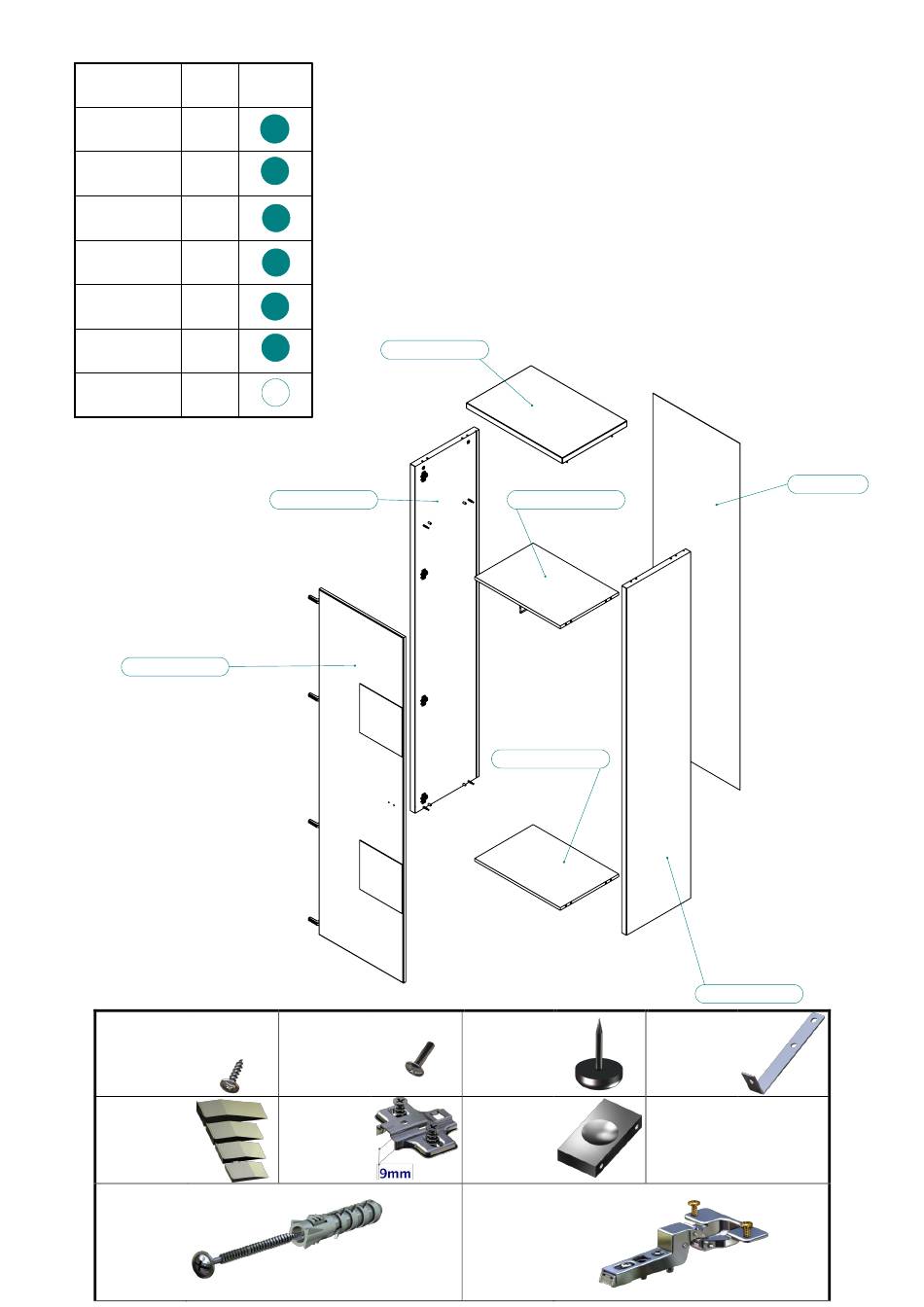 9mm