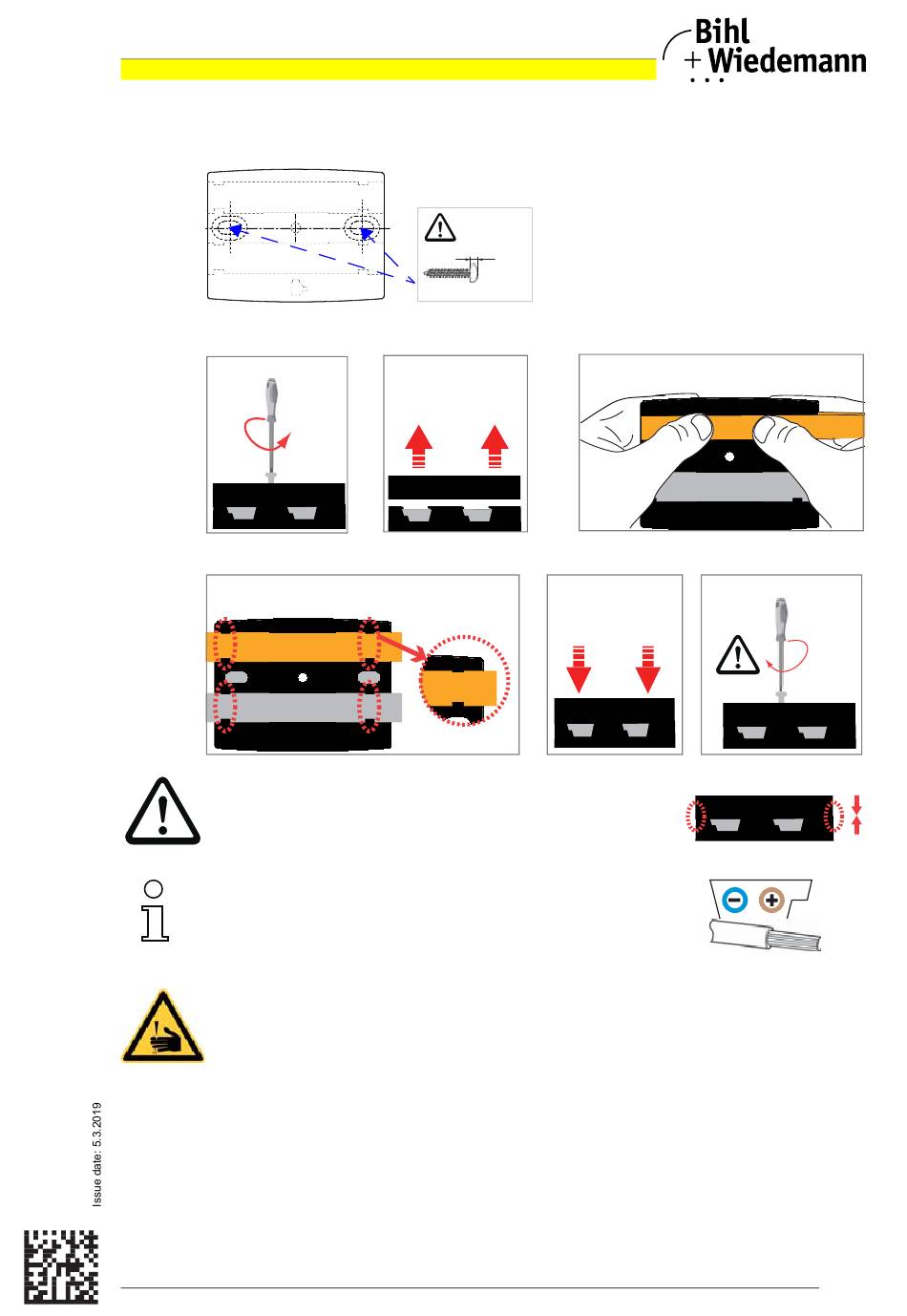 Bihl
+ Wiedemann

Issue date: 5.3.2019