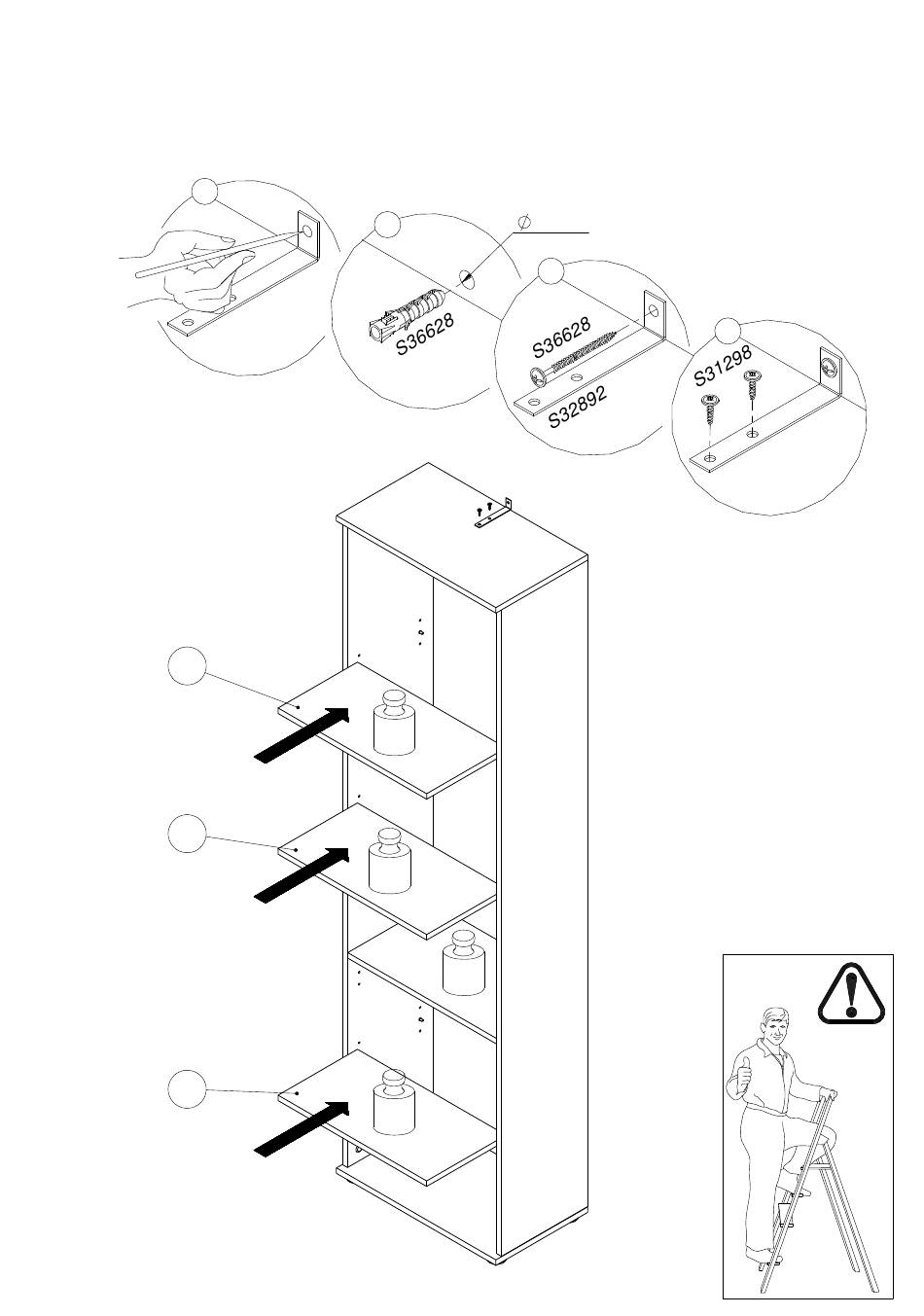 $\varnothing$

S36628

S36628

S32892

S31298