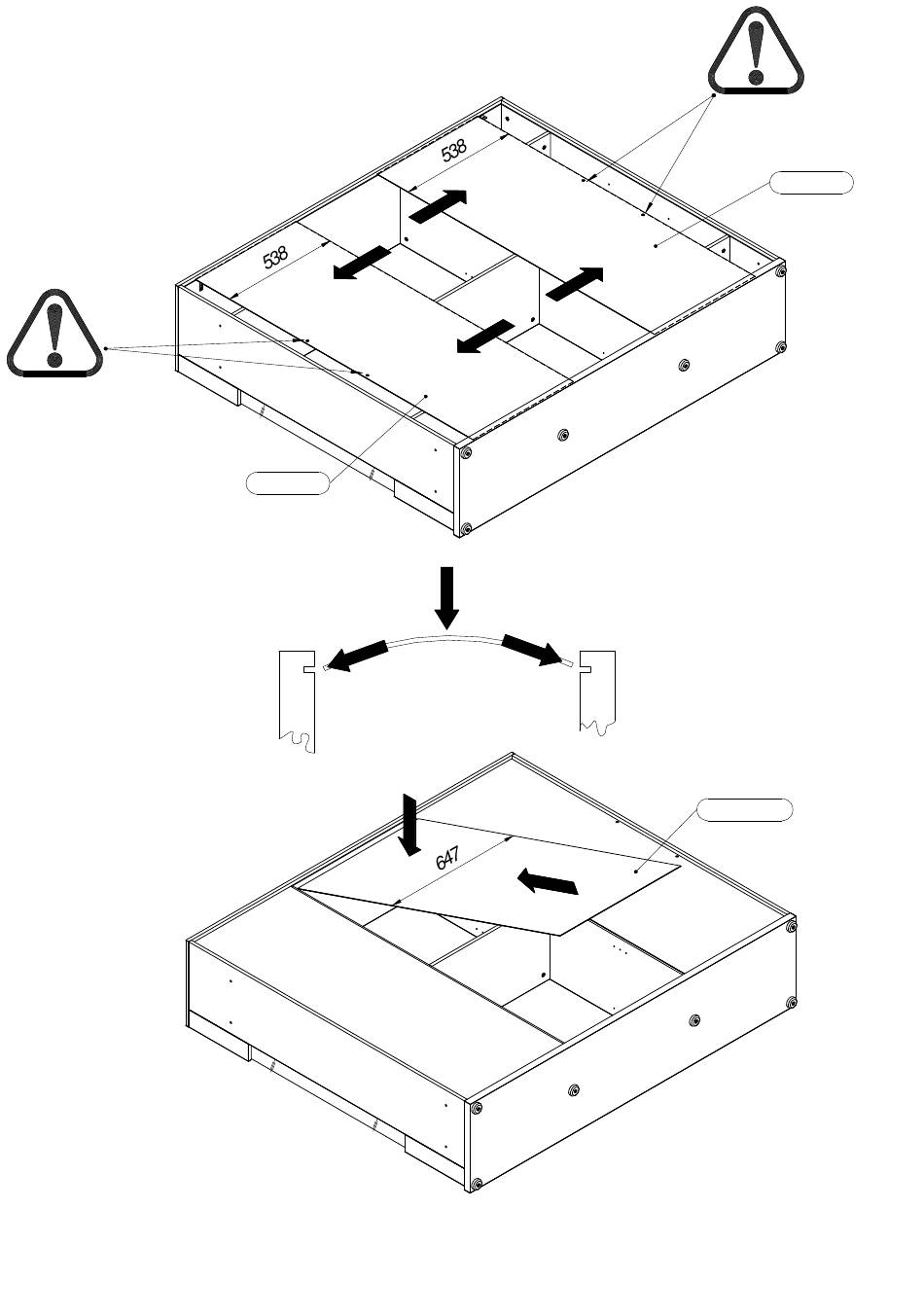 538

538

647