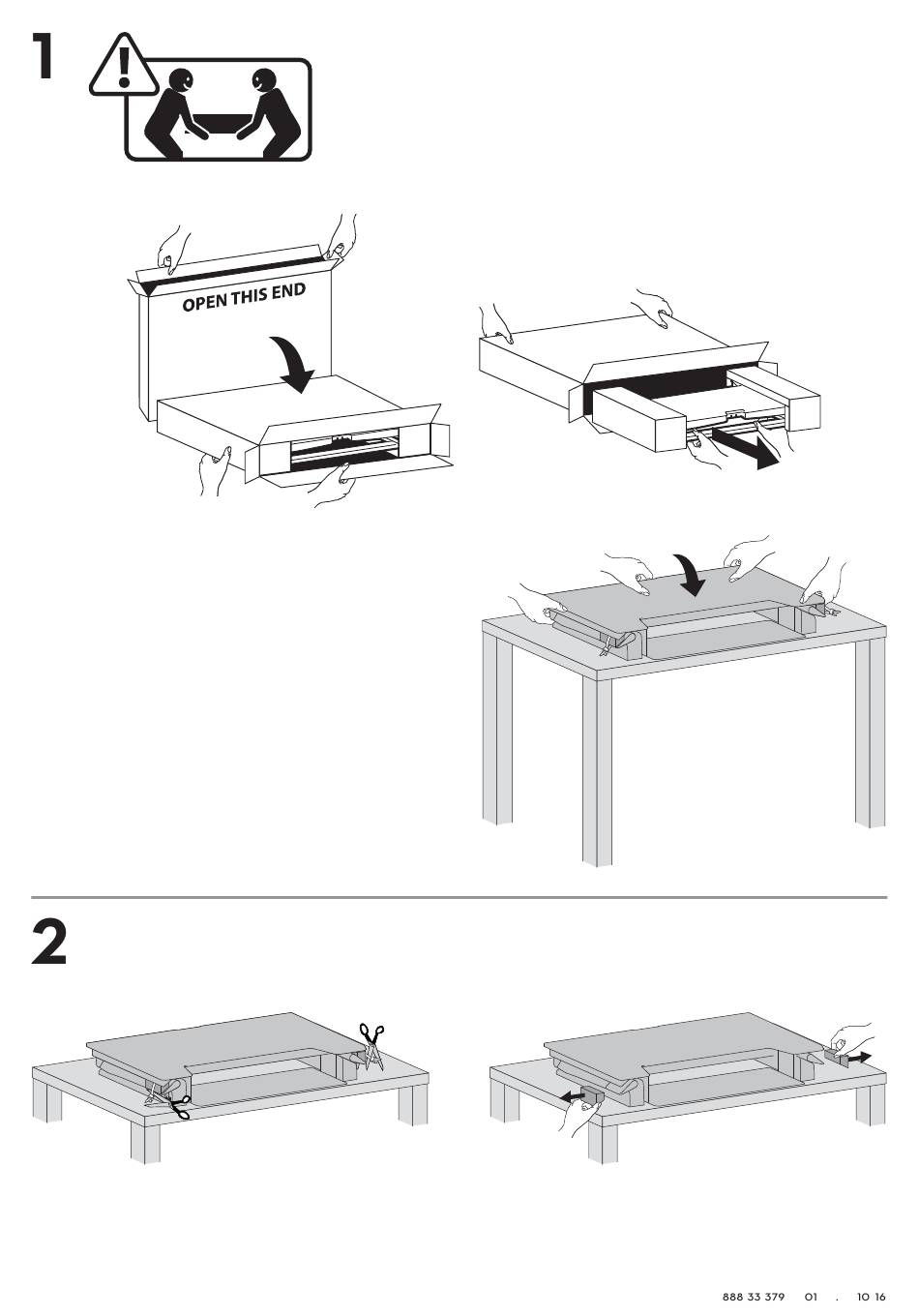 1

OPEN THIS END

2

888 33 379 01 . 10 16