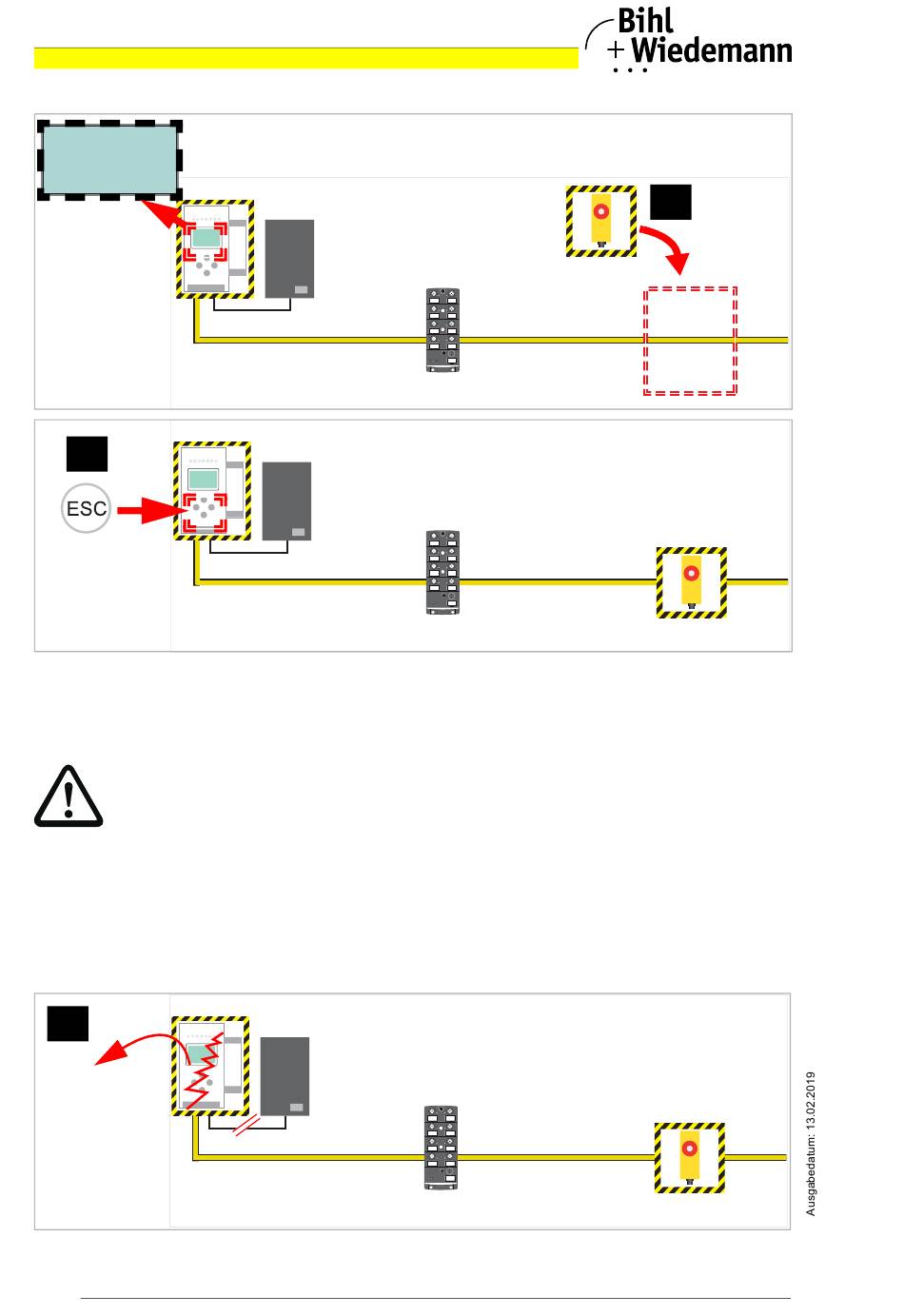 Bihl
+ Wiedemann

ESC

Ausgabedatum: 13.02.2019