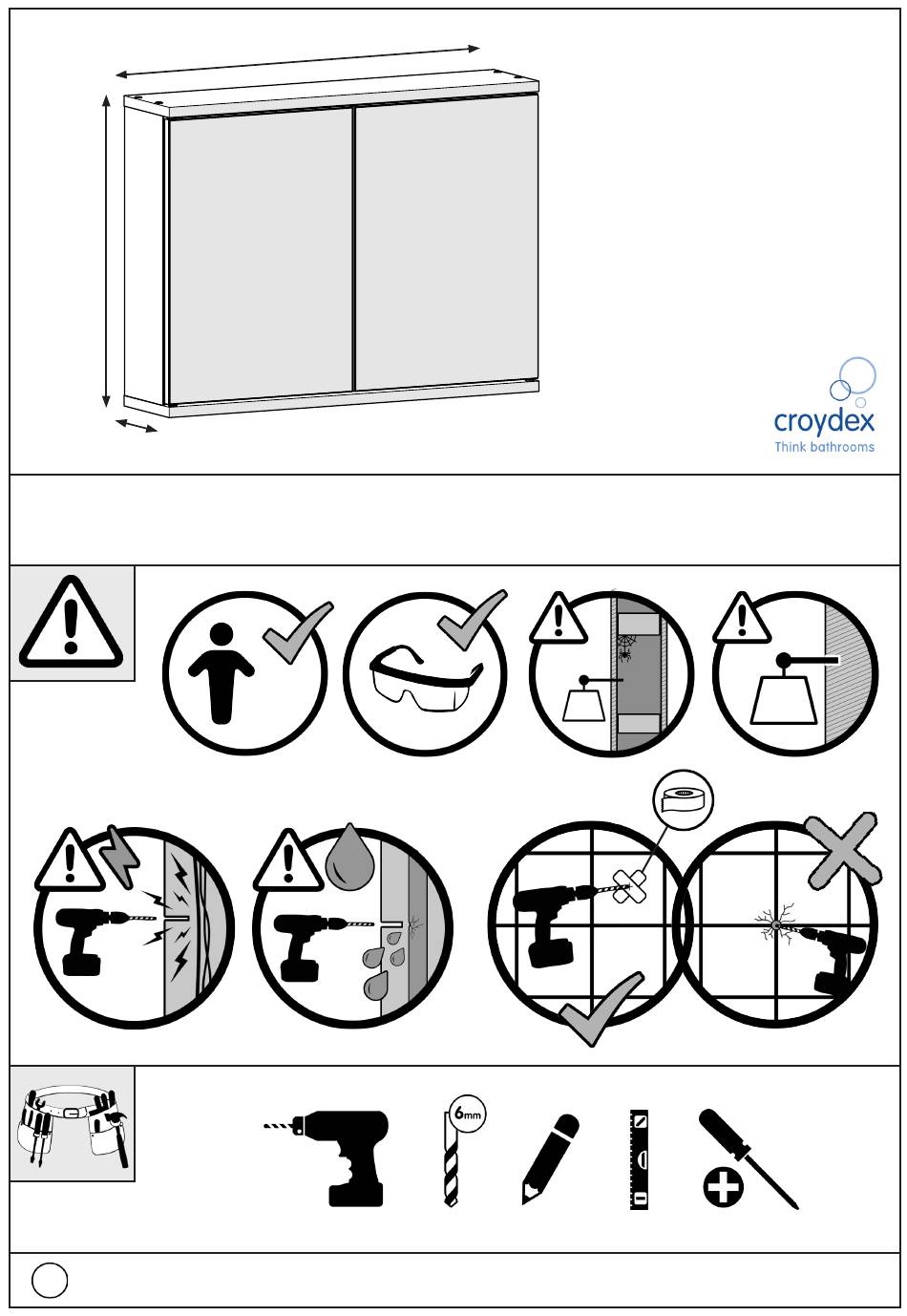 croydex
Think bathrooms

6mm