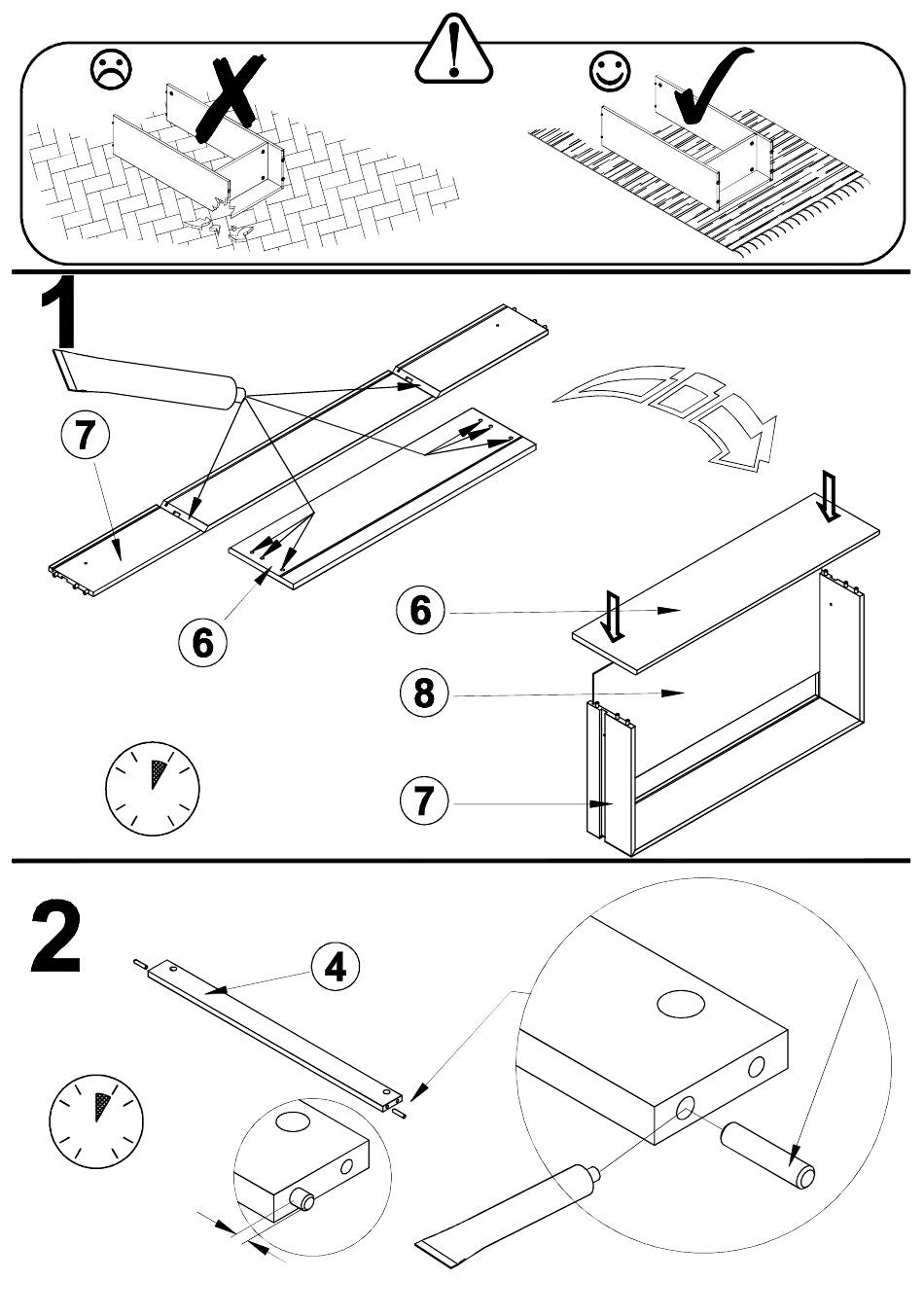 1

7

6

6

8

7

2

4