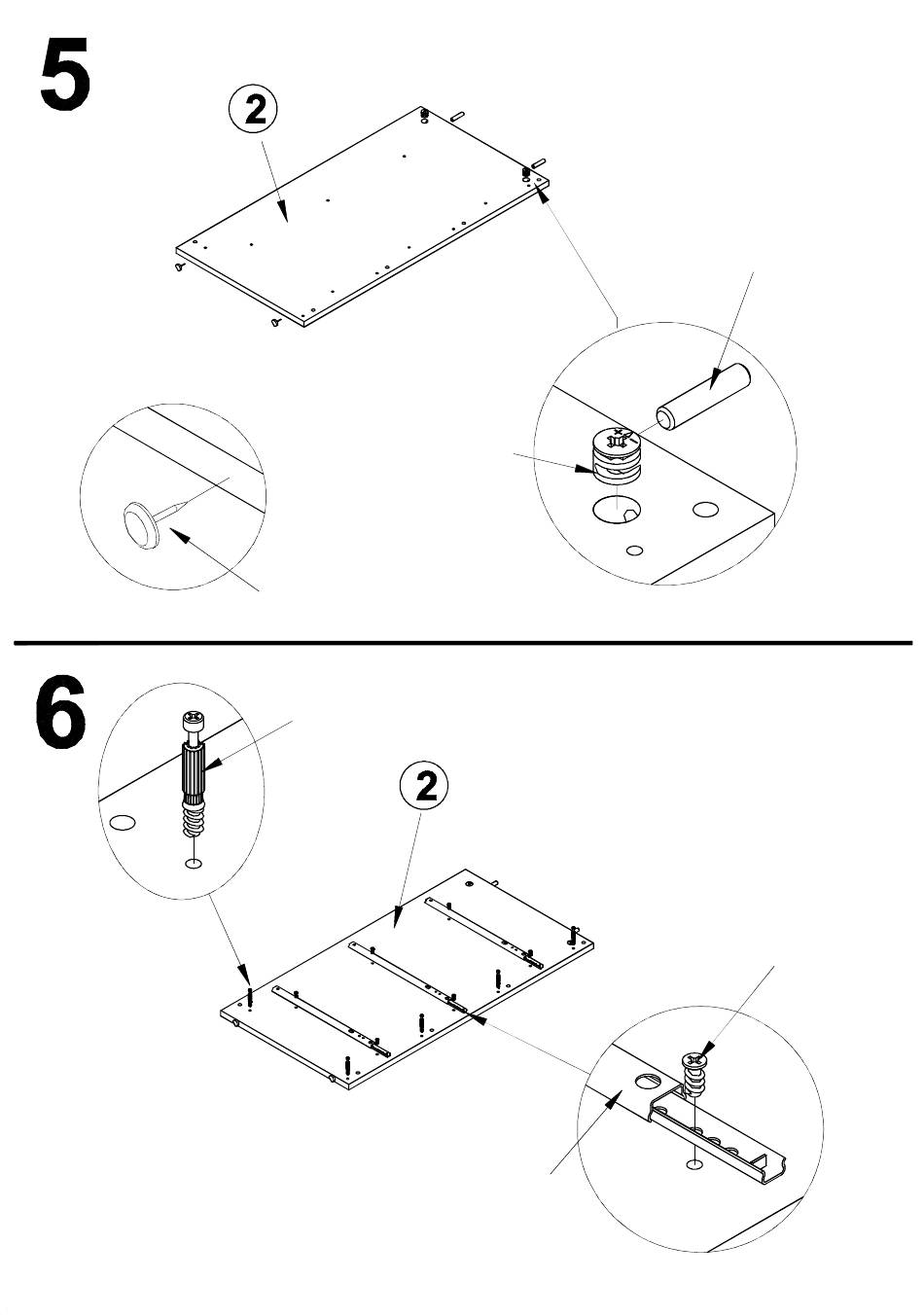 5

2

6

2