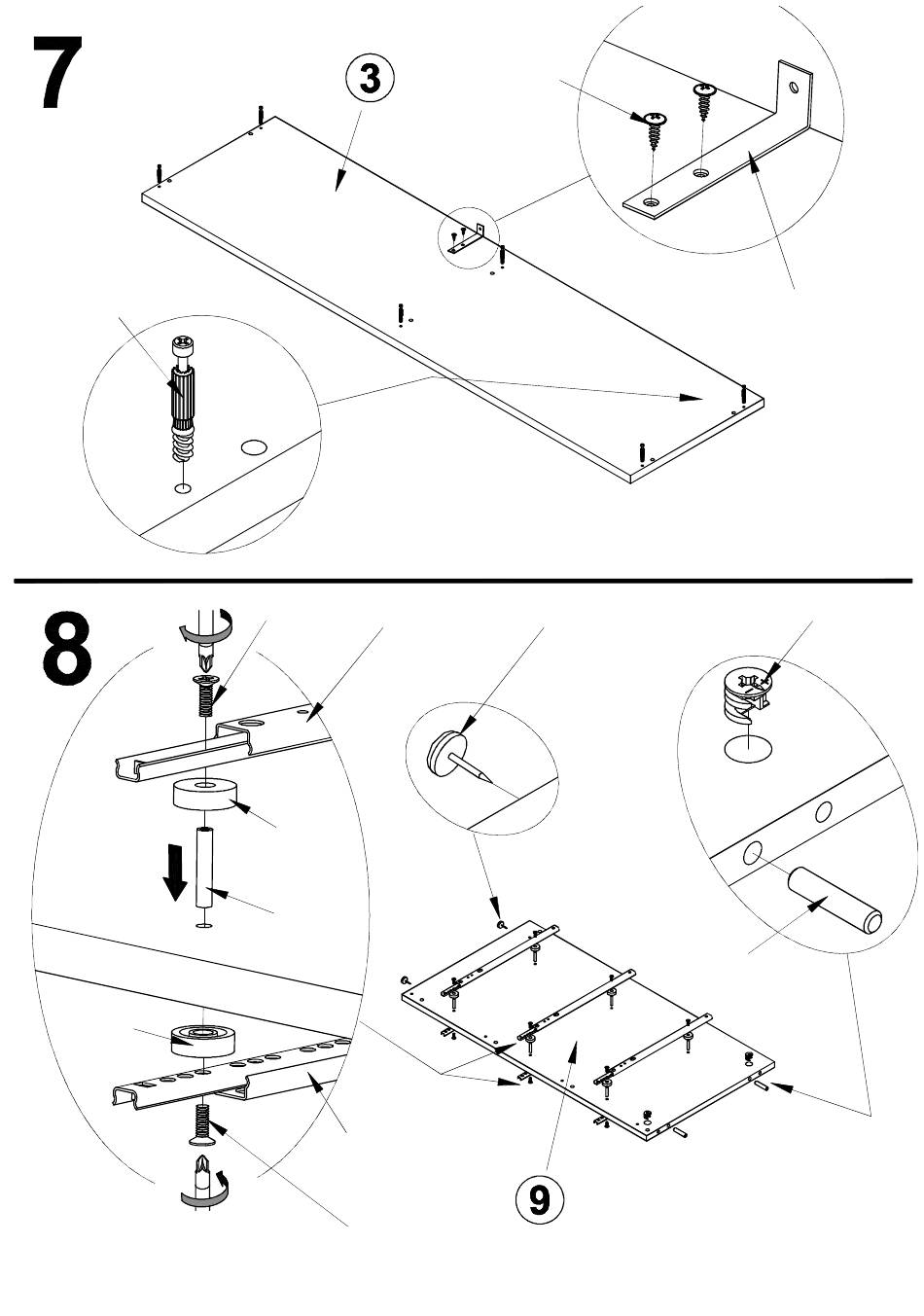 7

3

8

9