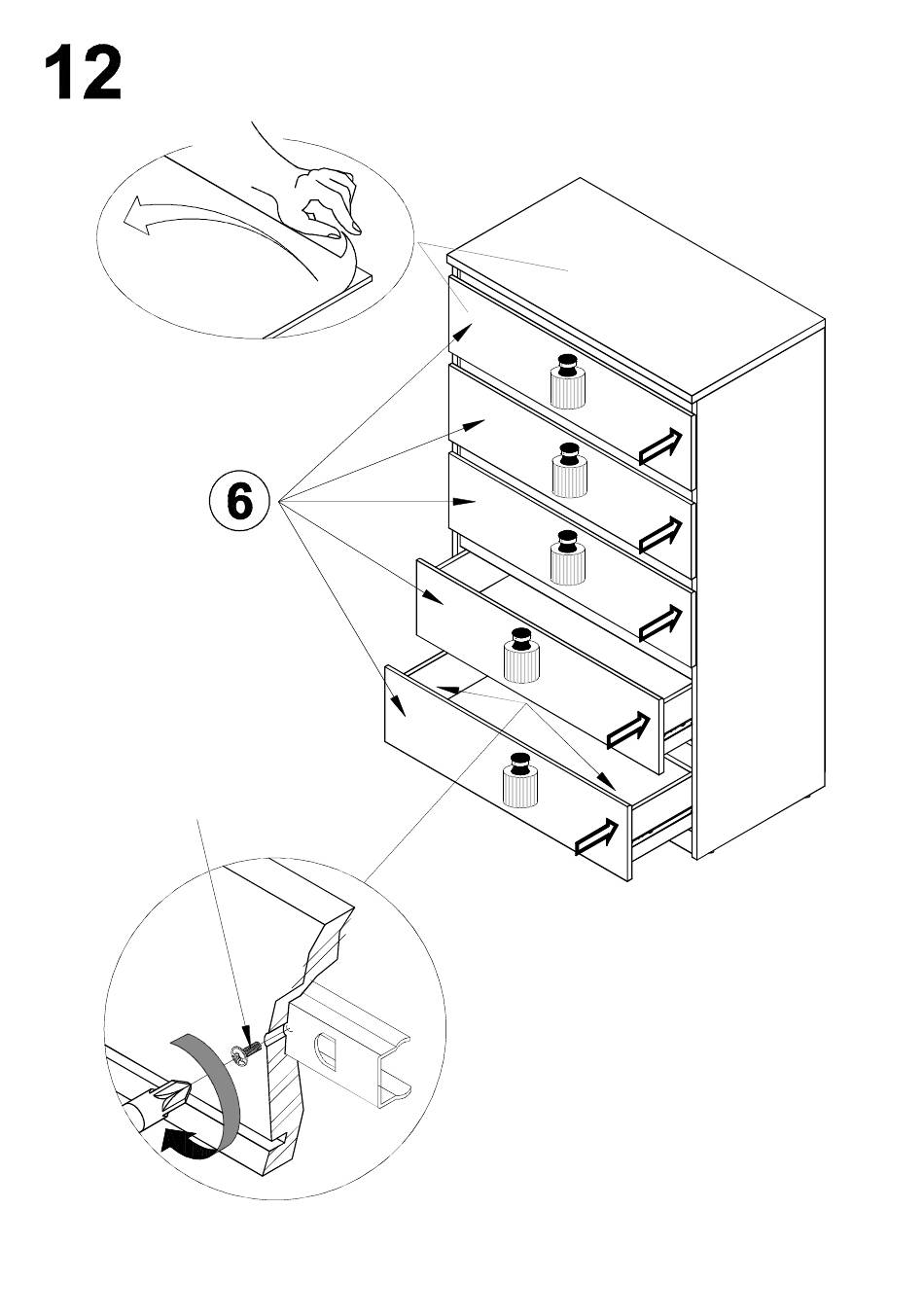 12

6