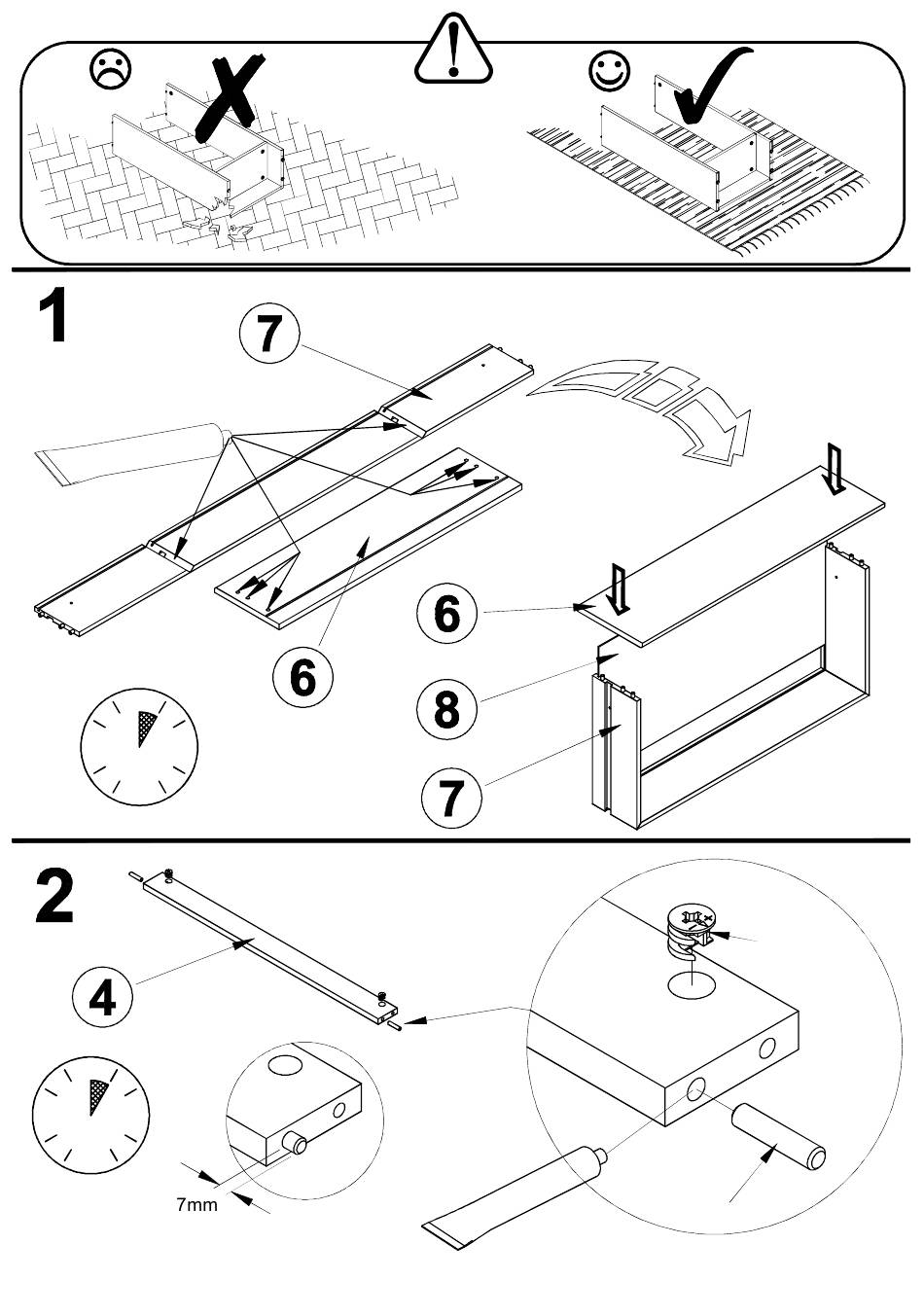 1

7

6

6

8

7

2

4

7mm