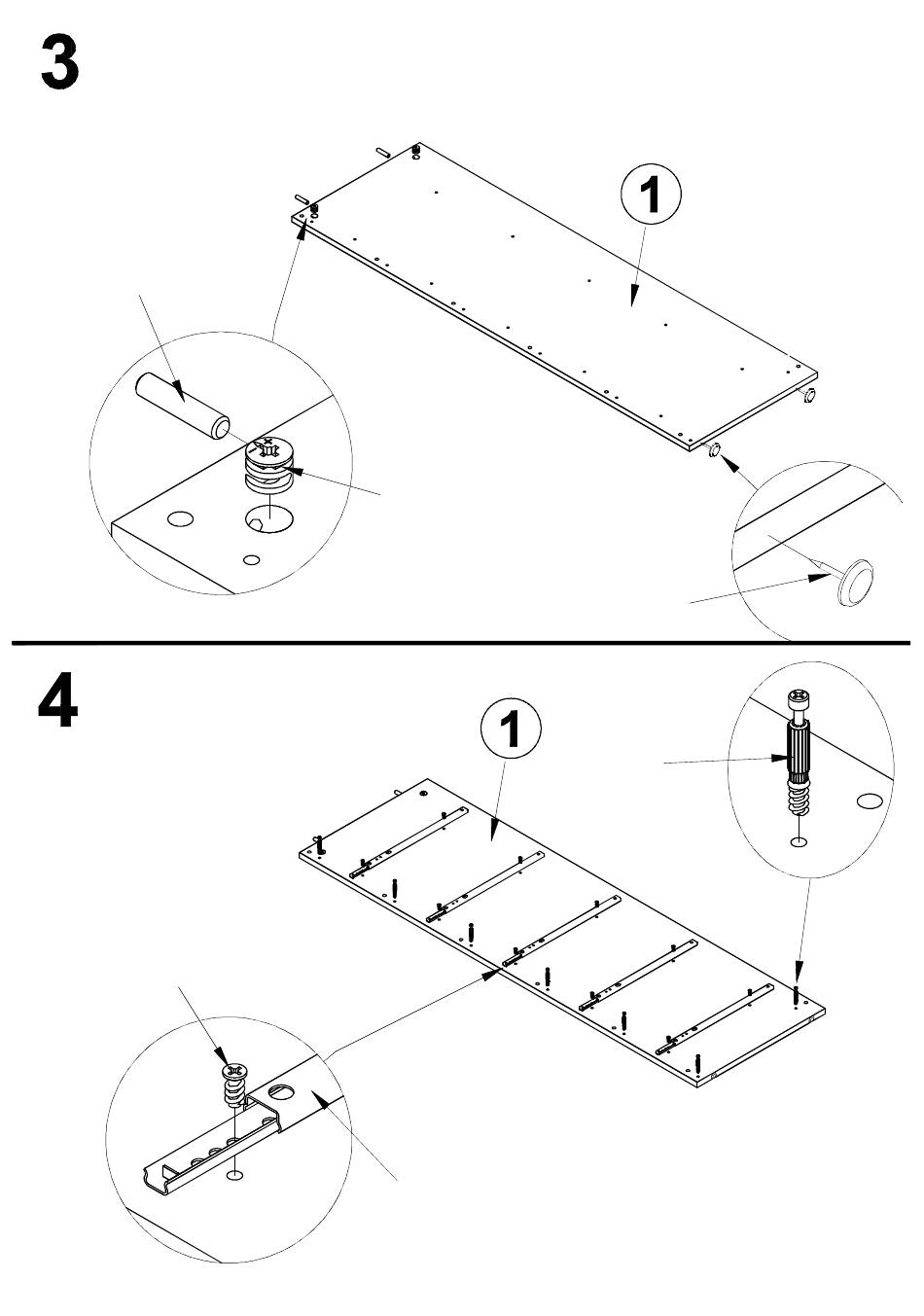 3

1

4

1