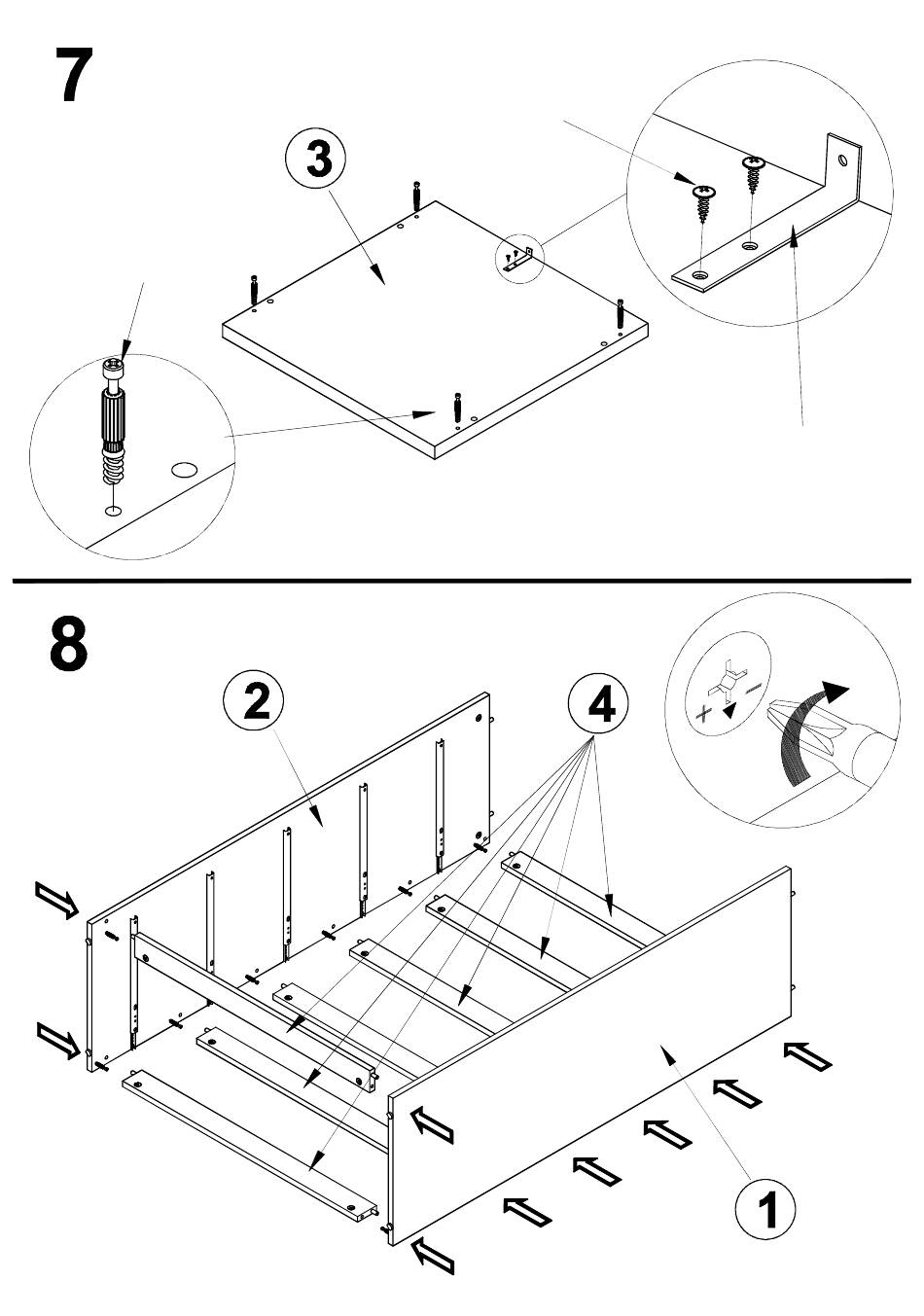 7

3

8

2

4

+

−

1