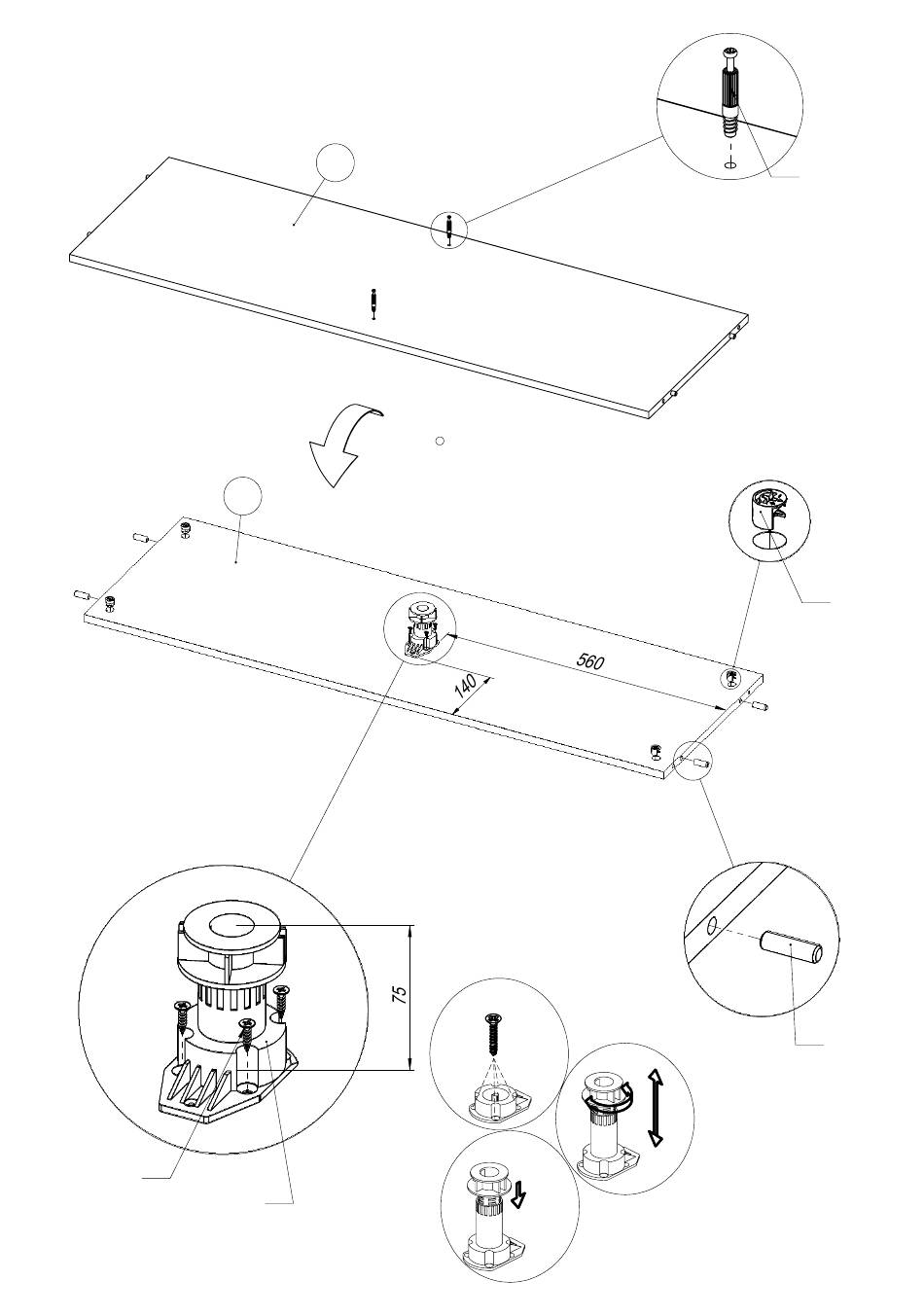 560
140
75