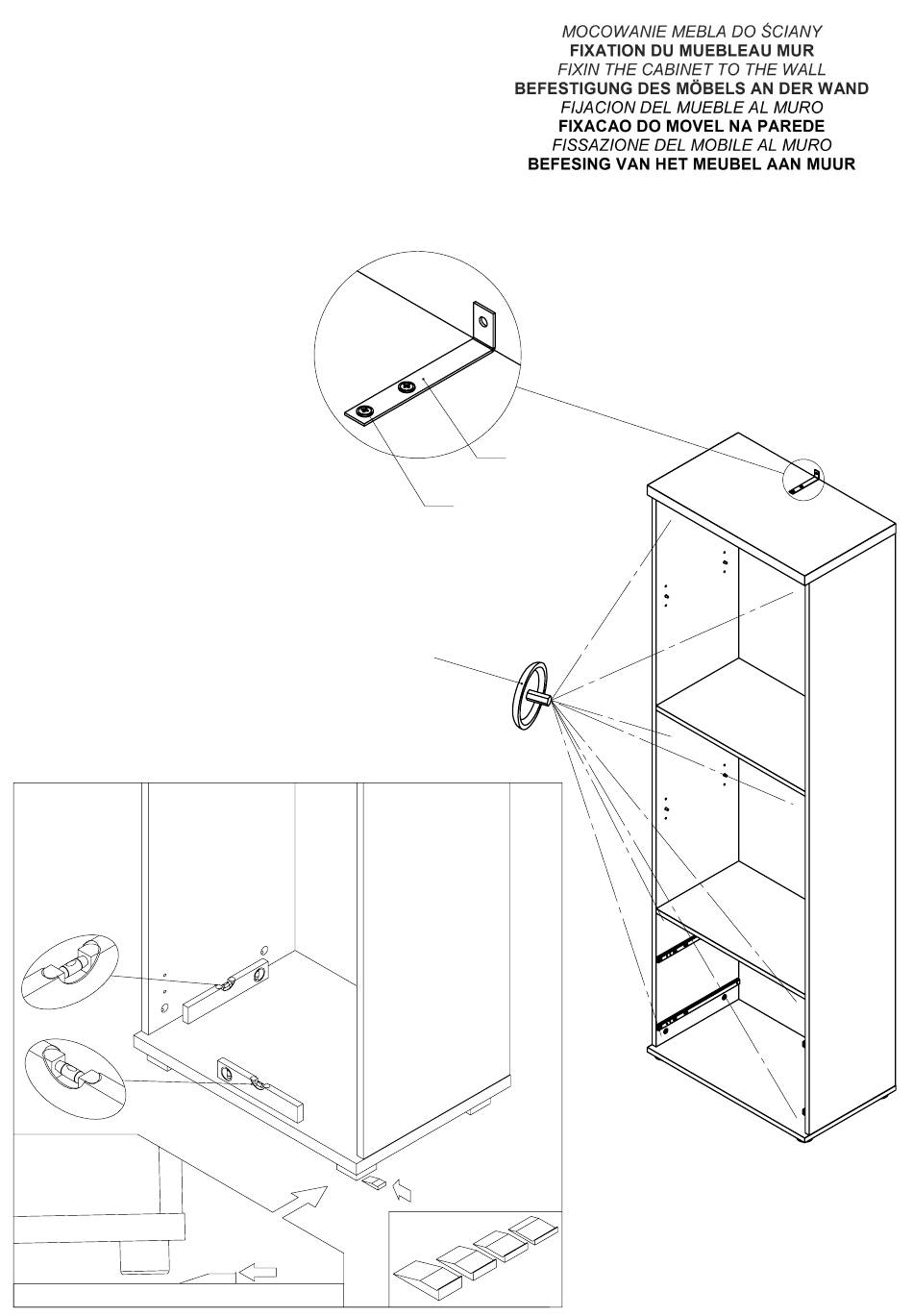 MOCOWANIE MEBLA DO ŚCIANY
FIXATION DU MUEBLEAU MUR
FIXIN THE CABINET TO THE WALL
BEFESTIGUNG DES MÖBELS AN DER WAND
FIJACION DEL MUEBLE AL MURO
FIXACAO DO MOVEL NA PAREDE
FISSAZIONE DEL MOBILE AL MURO
BEFESING VAN HET MEUBEL AAN MUUR