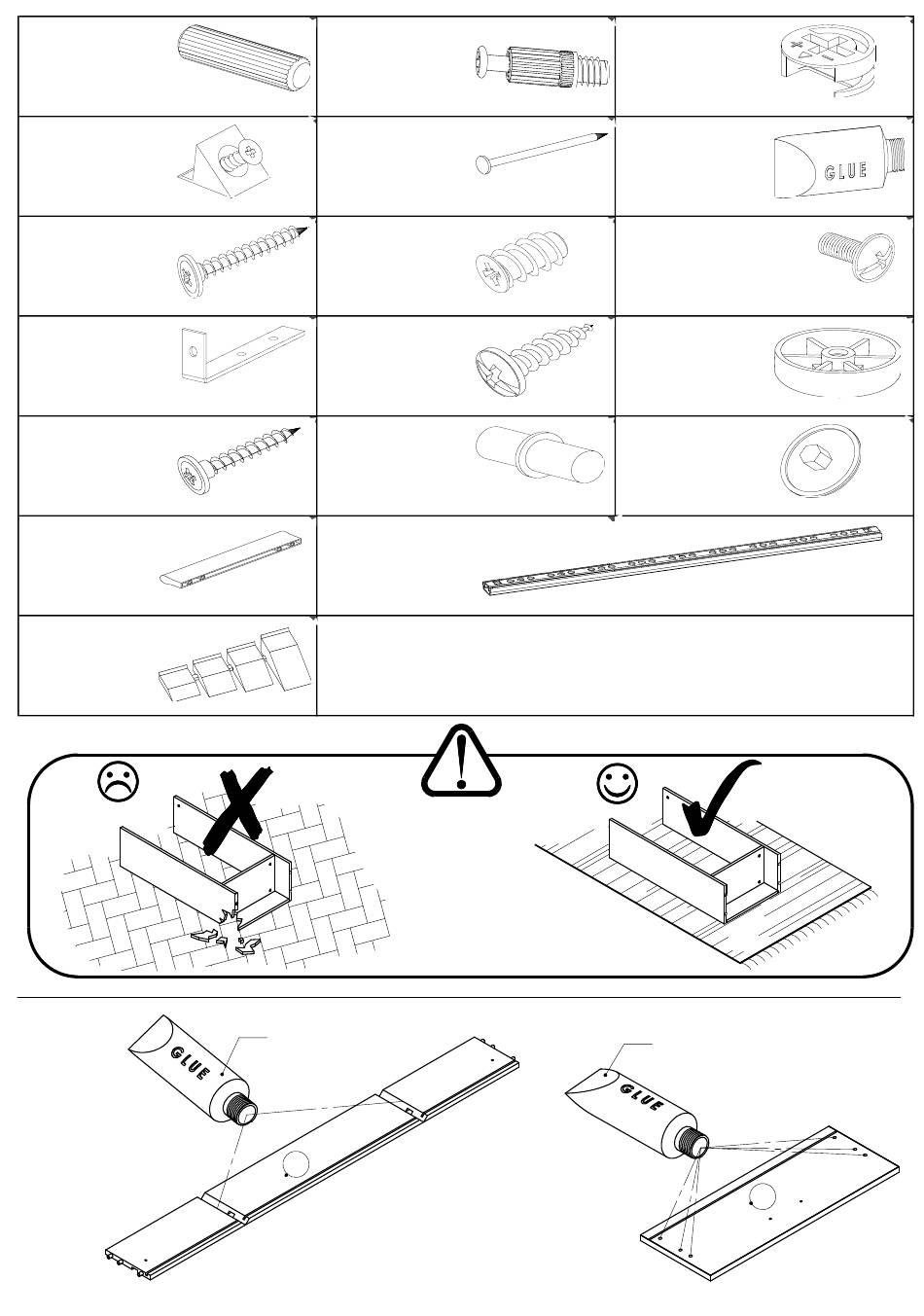 GLUE

GLUE

GLUE