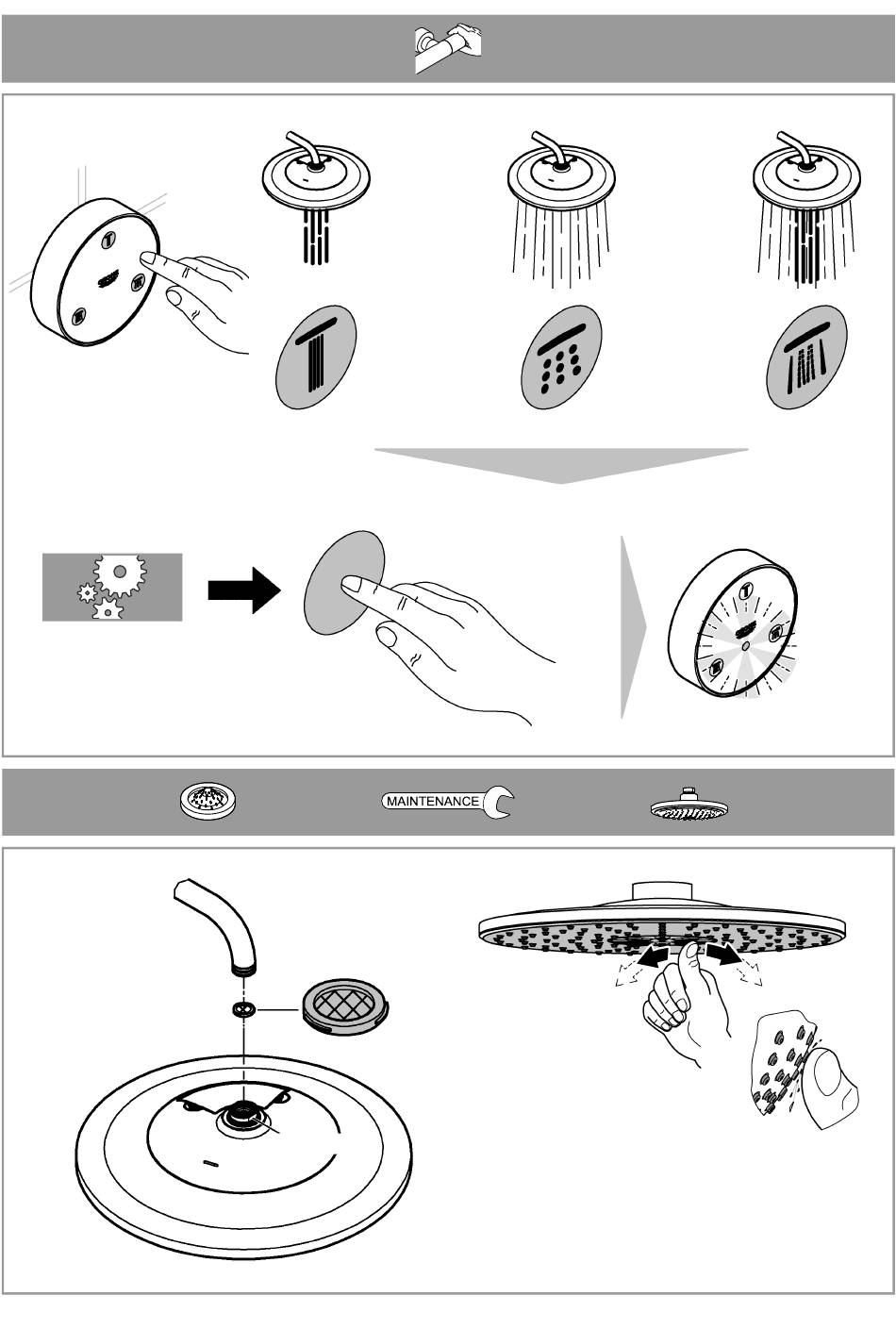 MAINTENANCE