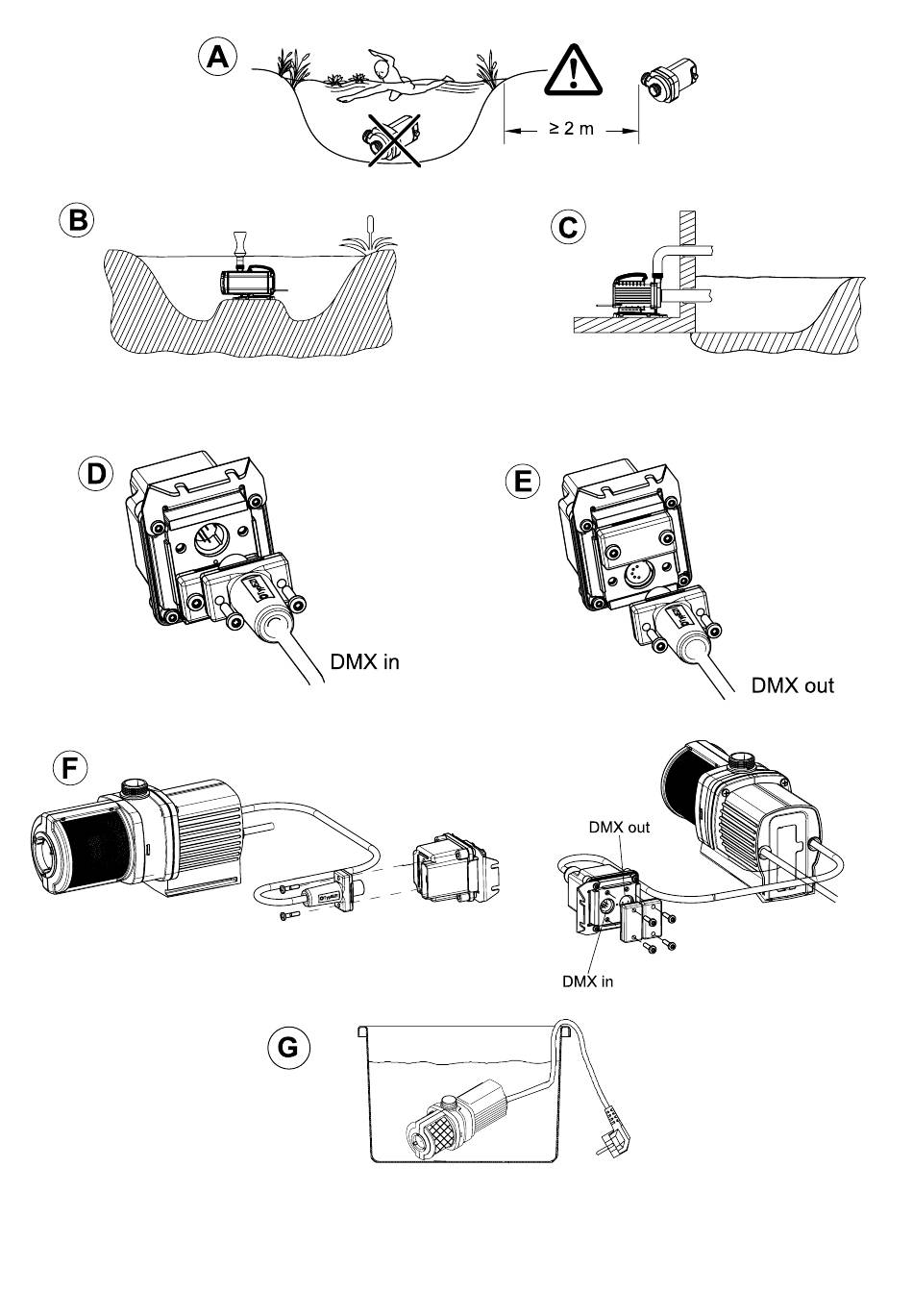 A

≥ 2 m

B

C

D

DMX in

E

DMX out

F

DMX out

DMX in

G