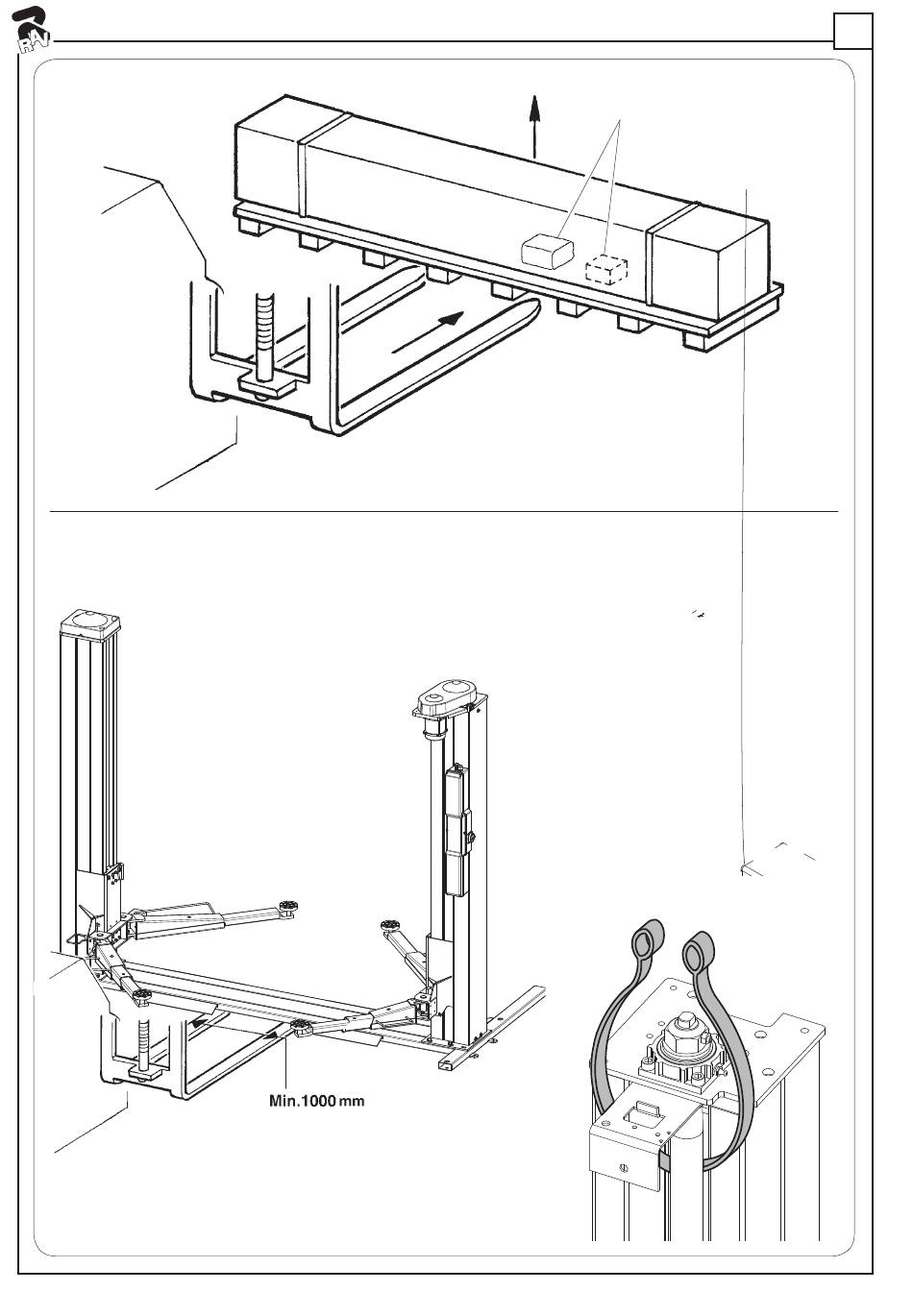 RAV

Min.1000 mm