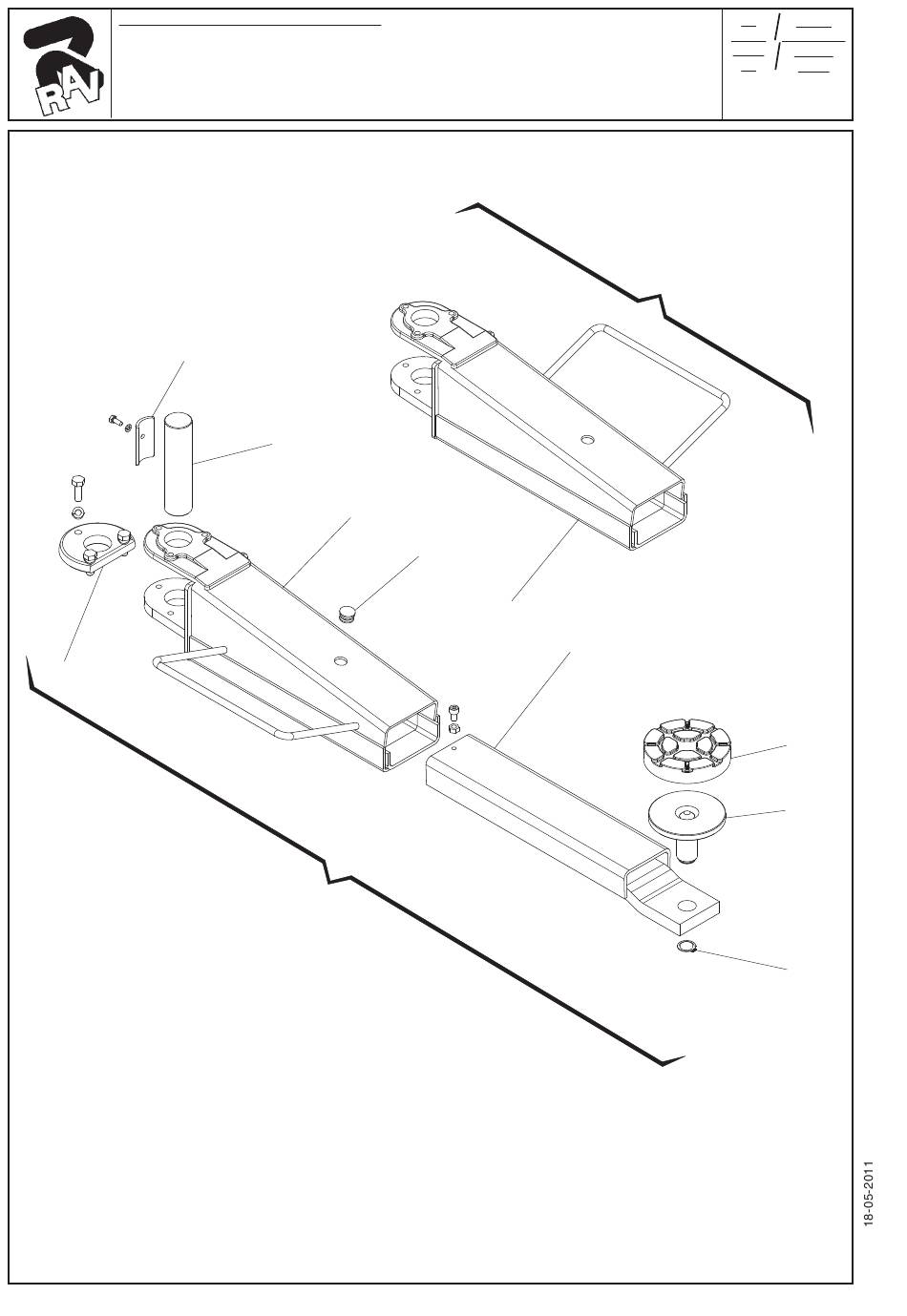 RAV

18-05-2011