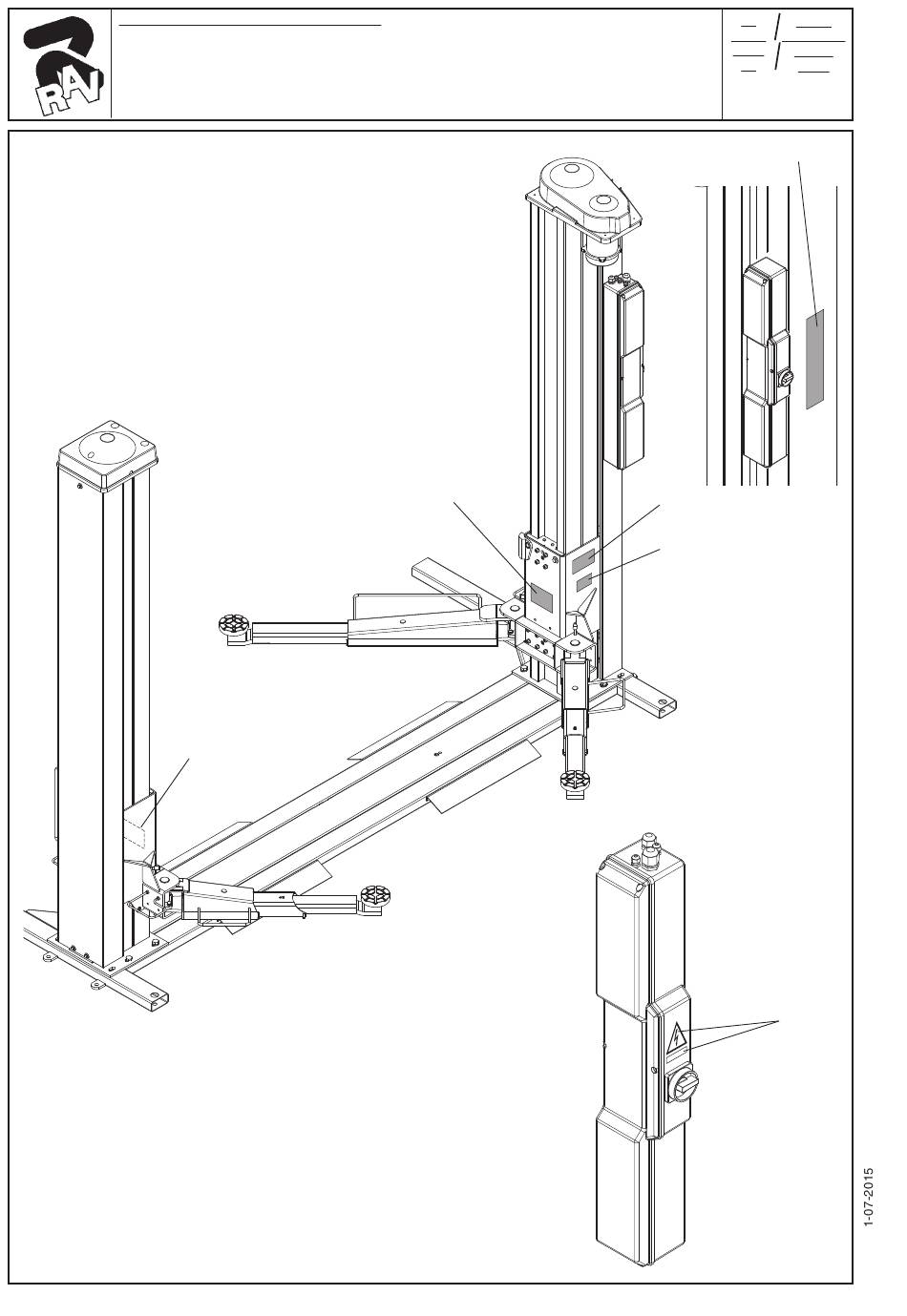 RAV

1-07-2015