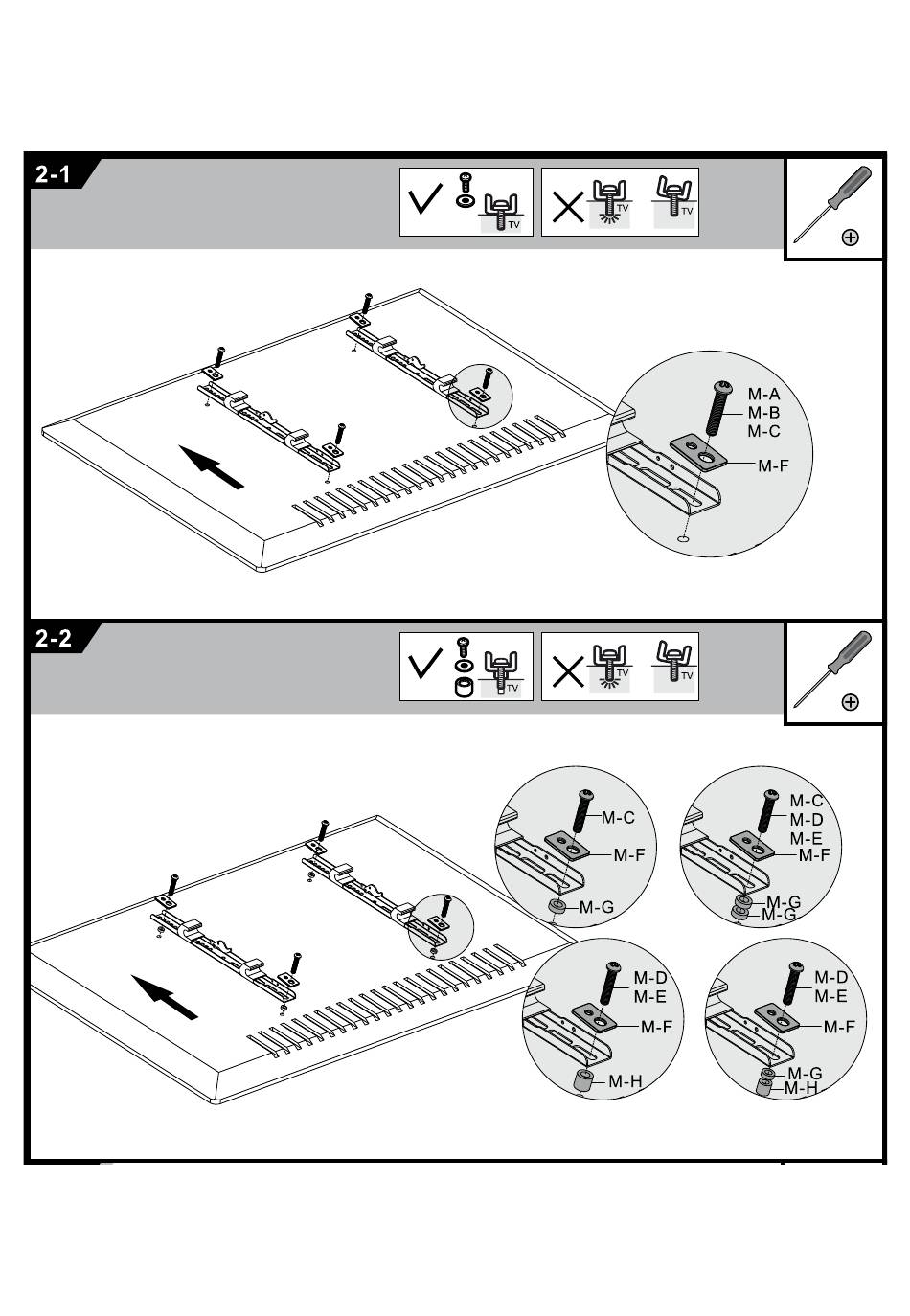 2-1

TV

TV

TV

M-A
M-B
M-C

M-F

2-2

TV

TV

TV

M-C

M-F

M-G

M-C
M-D
M-E
M-F

M-G
M-G

M-D
M-E

M-F

M-H

M-D
M-E

M-F

M-G
M-H