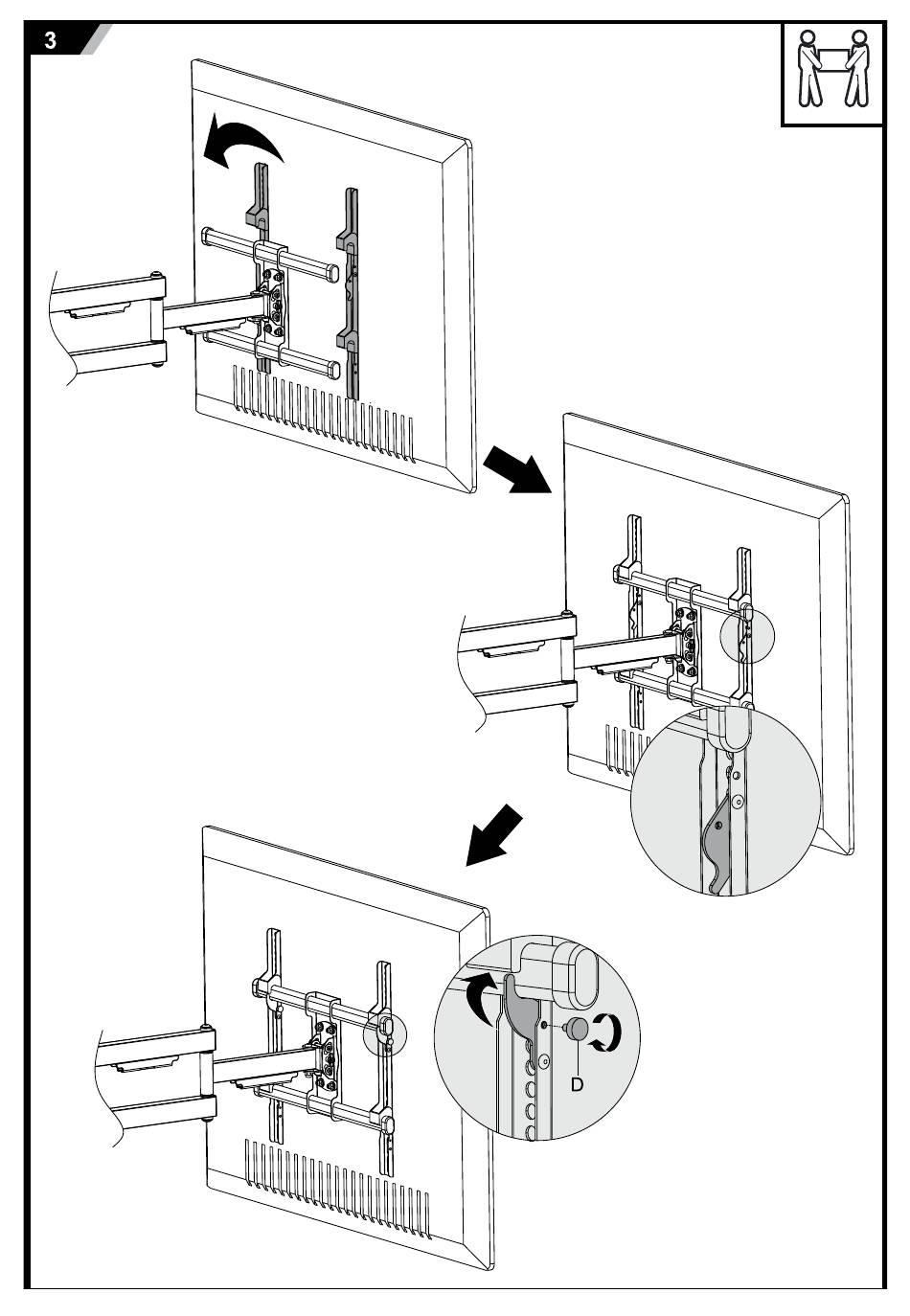 3

D