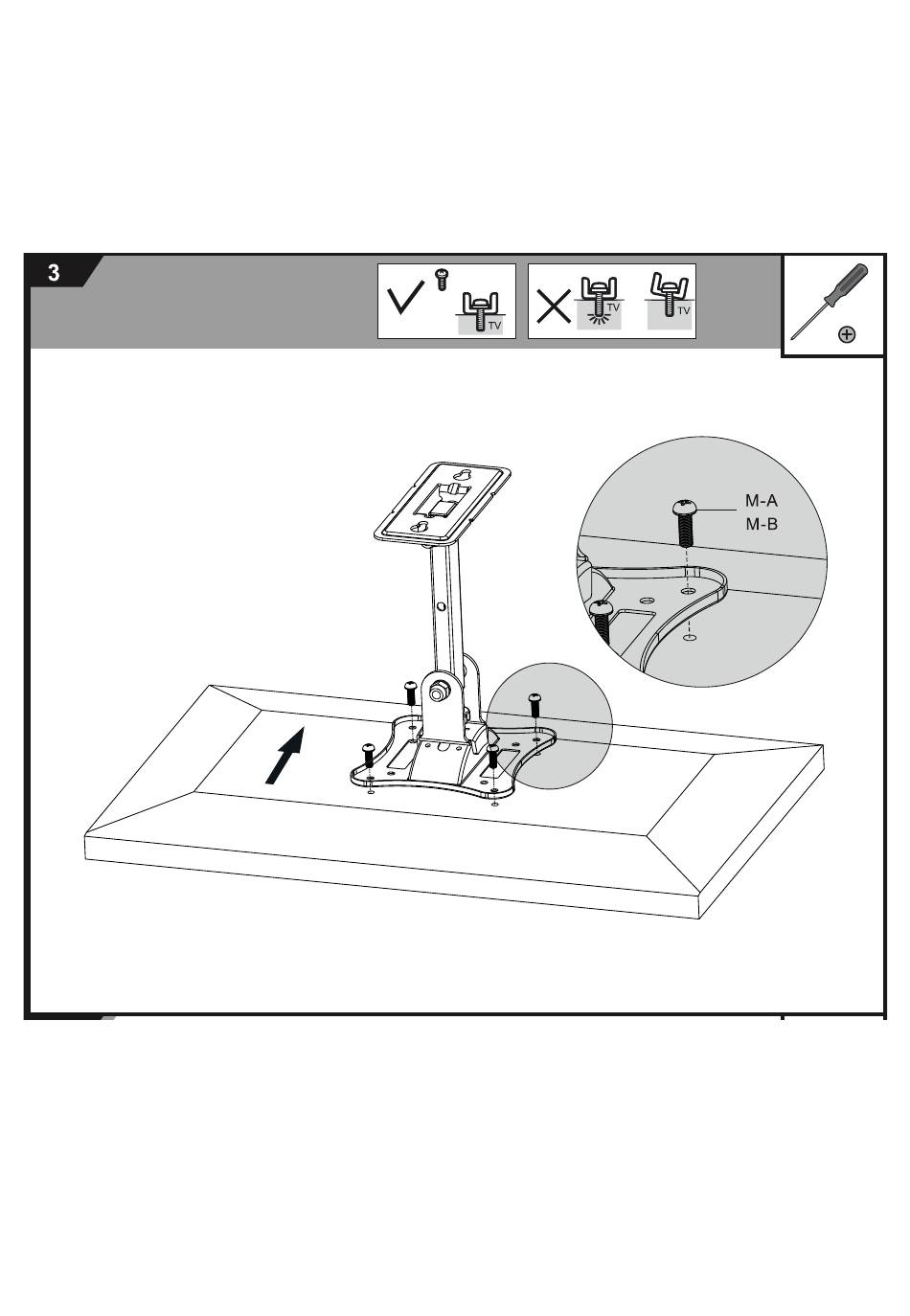 3

TV

TV

TV

M-A
M-B