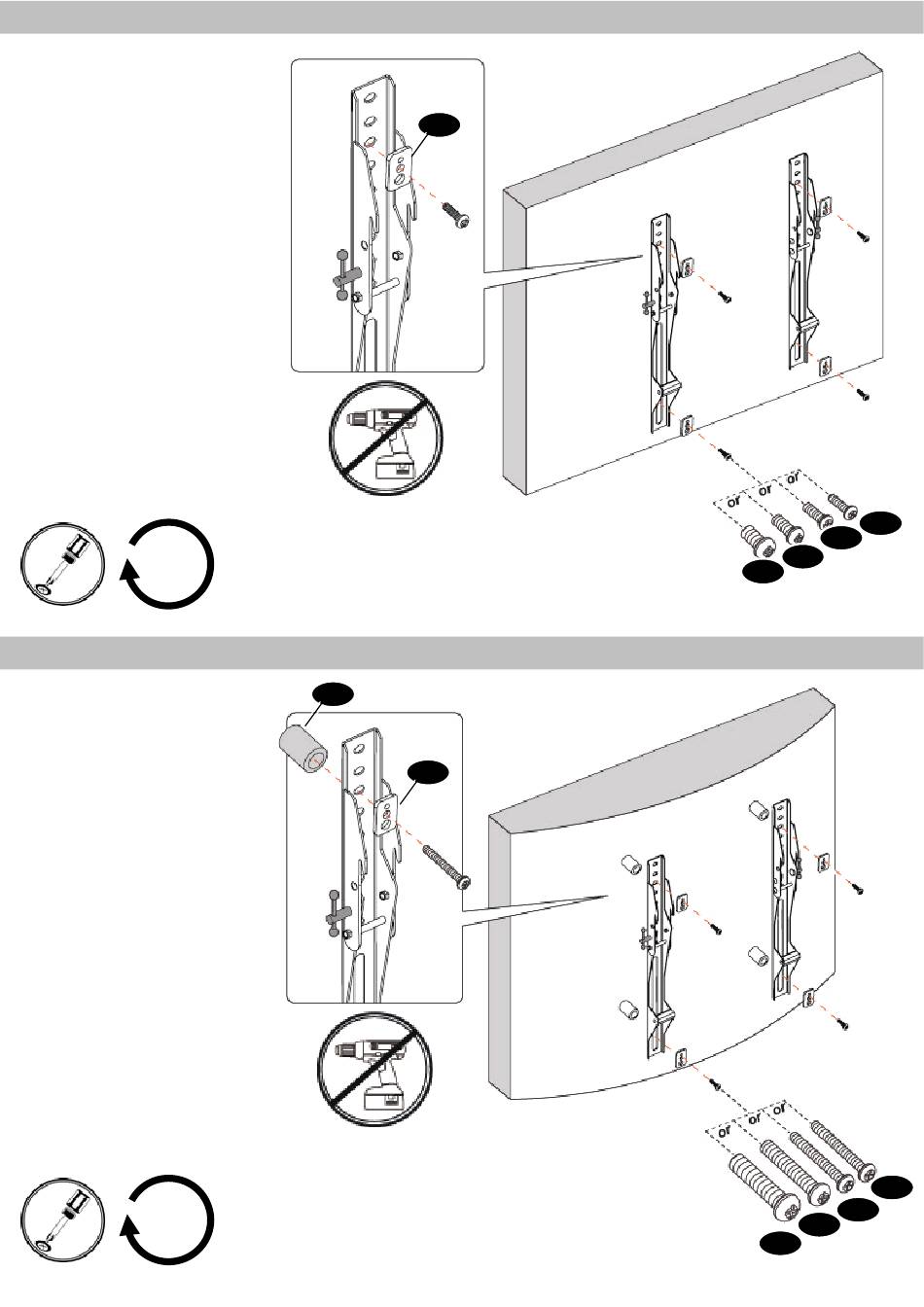 or or or

or or or