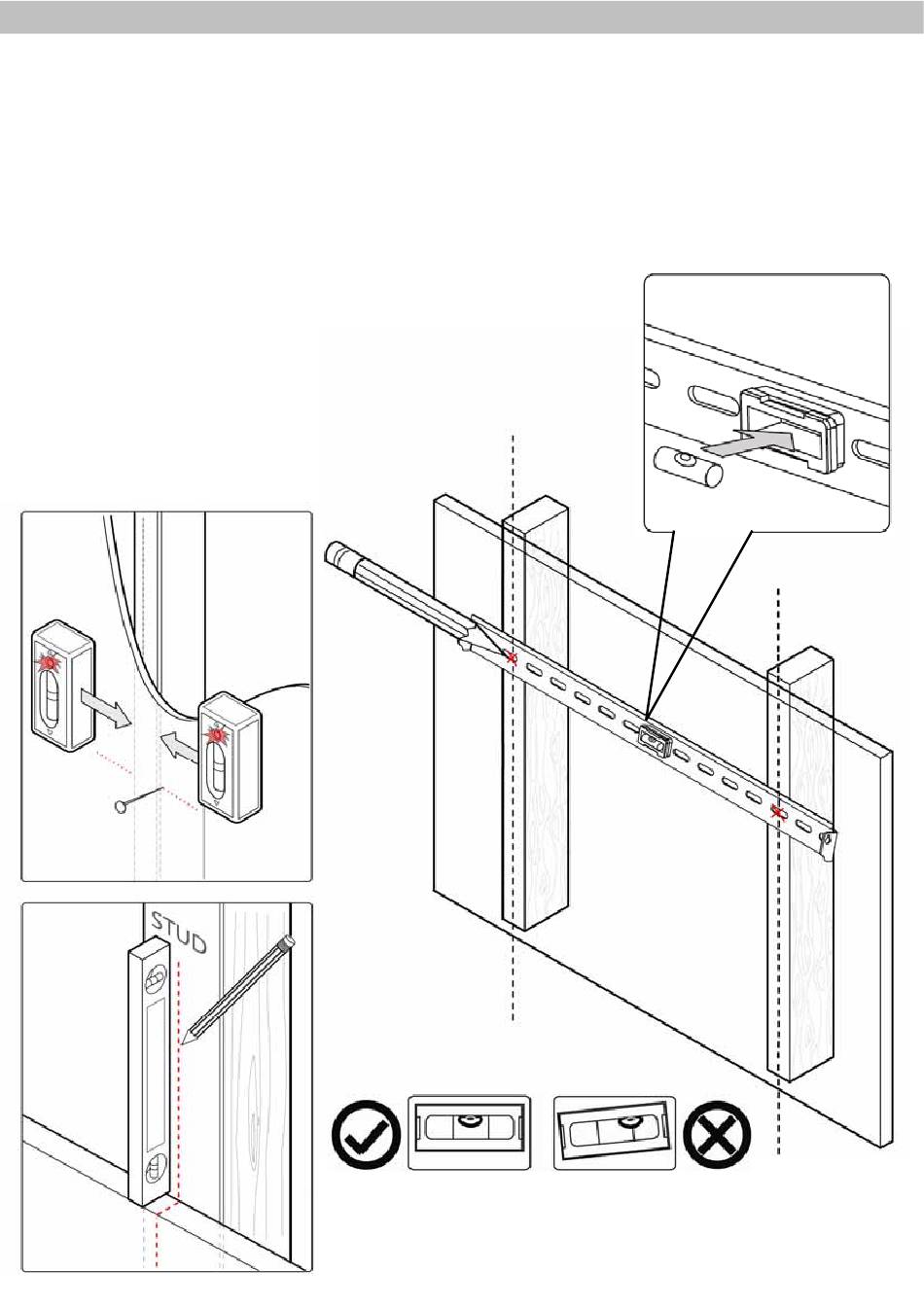 STUD