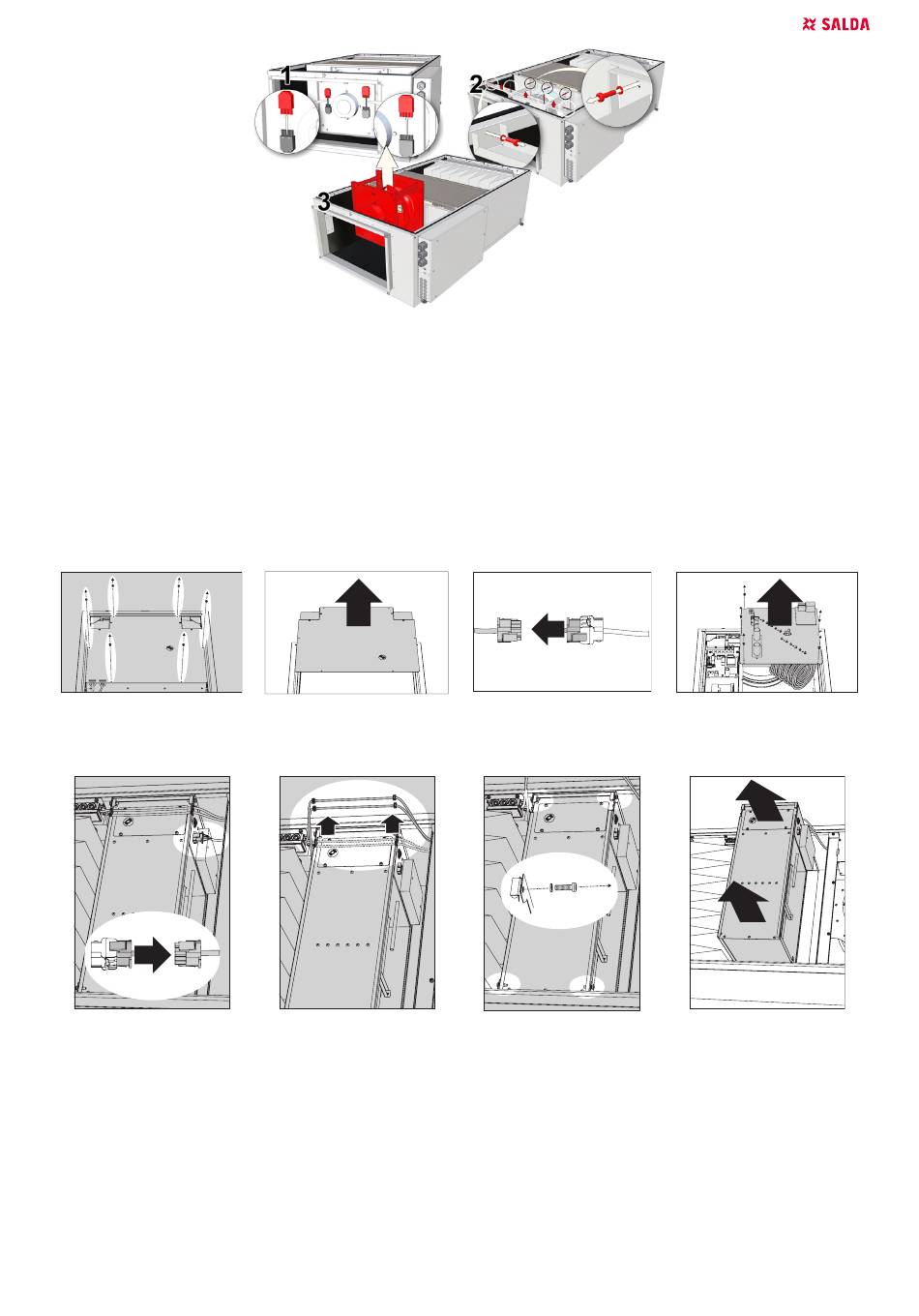 SALDA

1

2

3