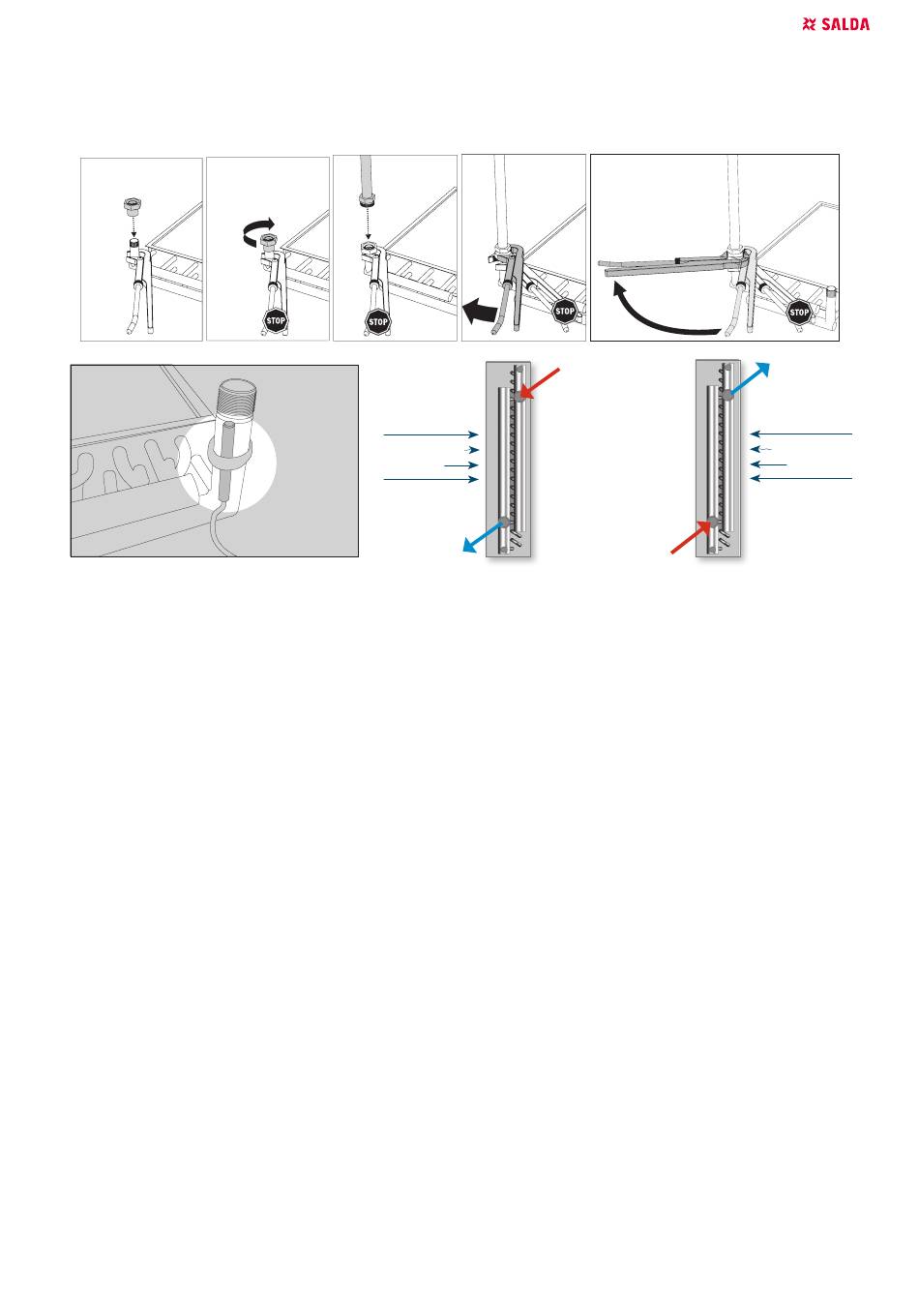 SALDA

STOP

STOP

STOP

STOP