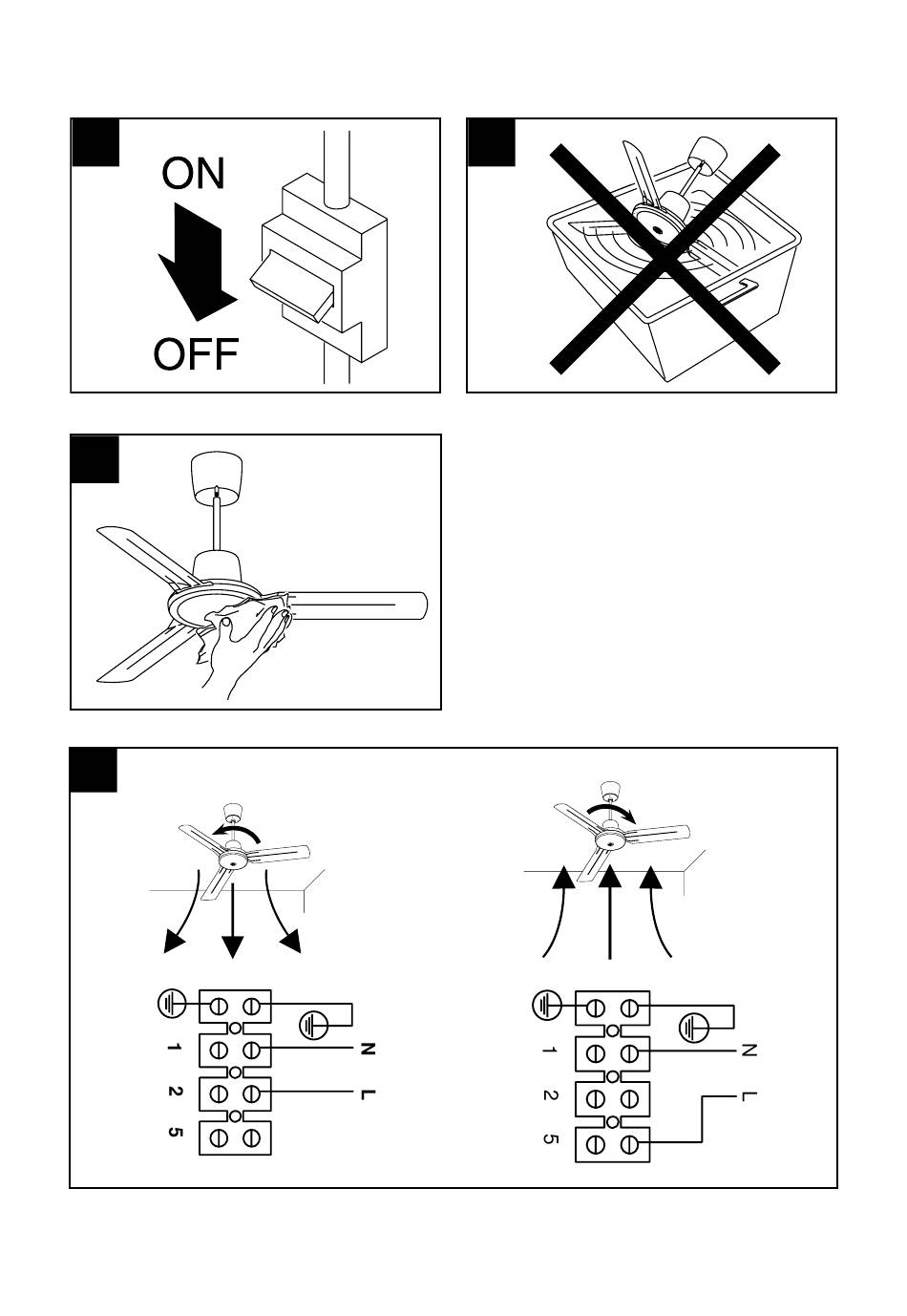 ON
OFF

1
2
5
N
L

1
2
5
N
L