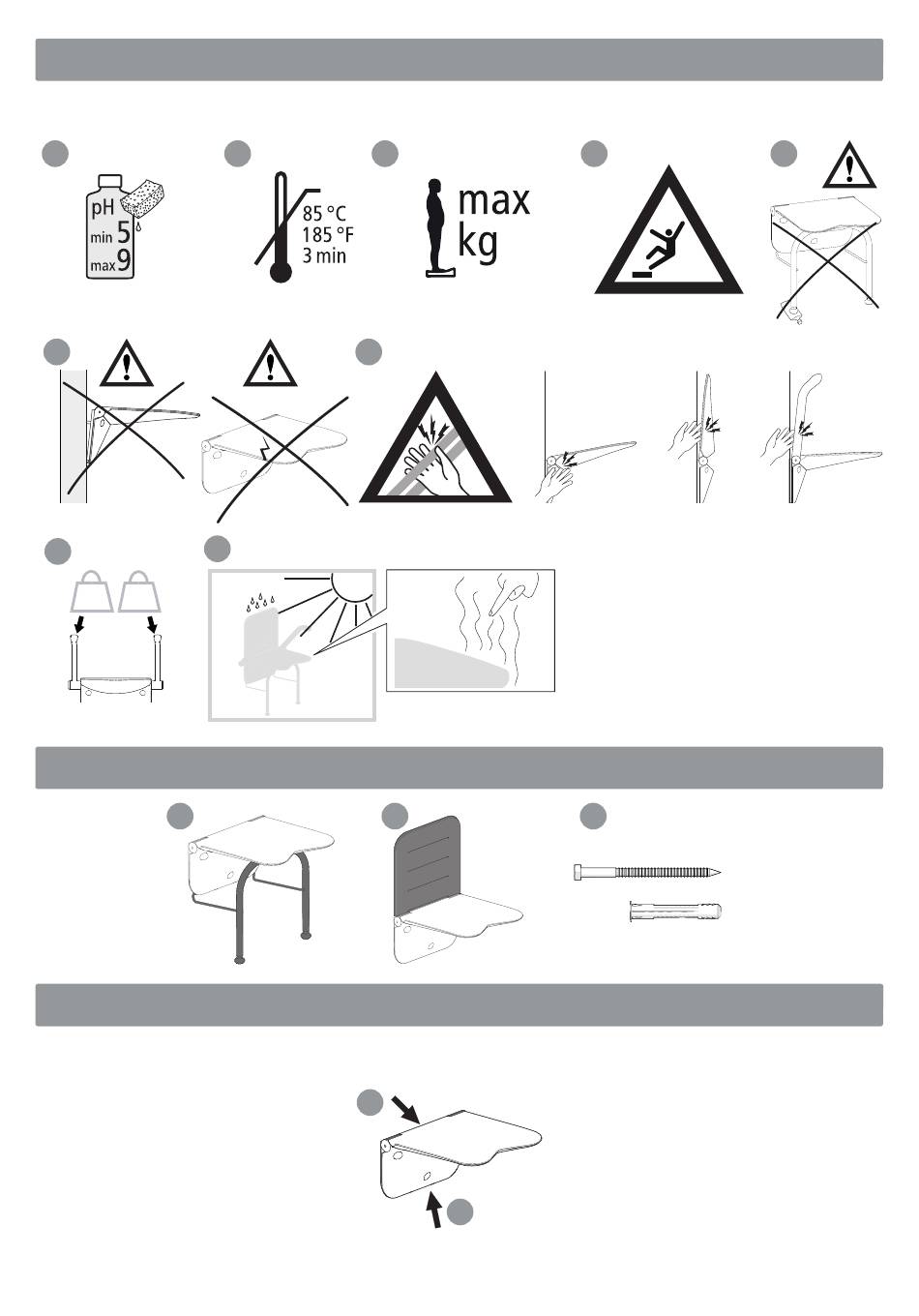 pH
min 5
max 9

85 °C
185 °F
3 min

max
kg