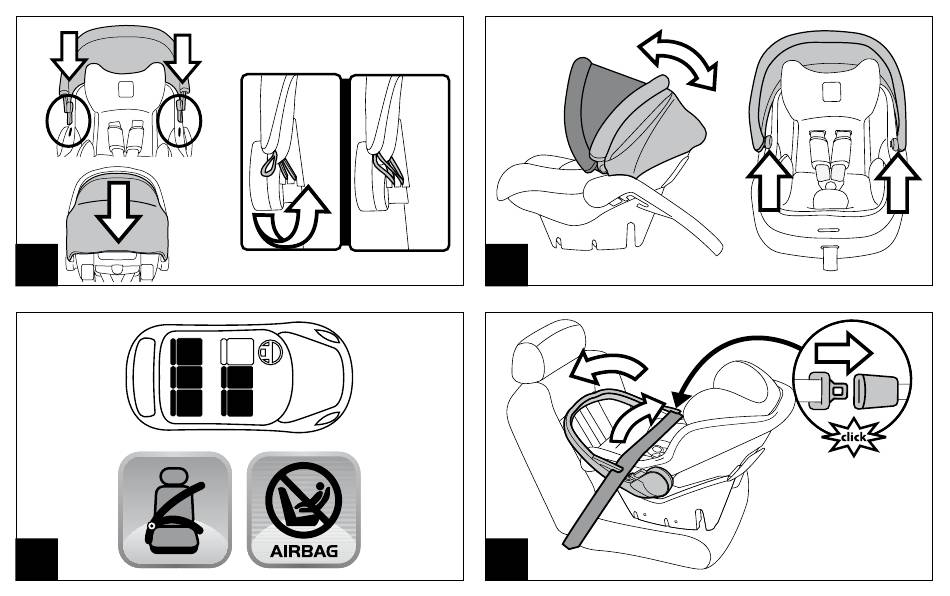 AIRBAG

click