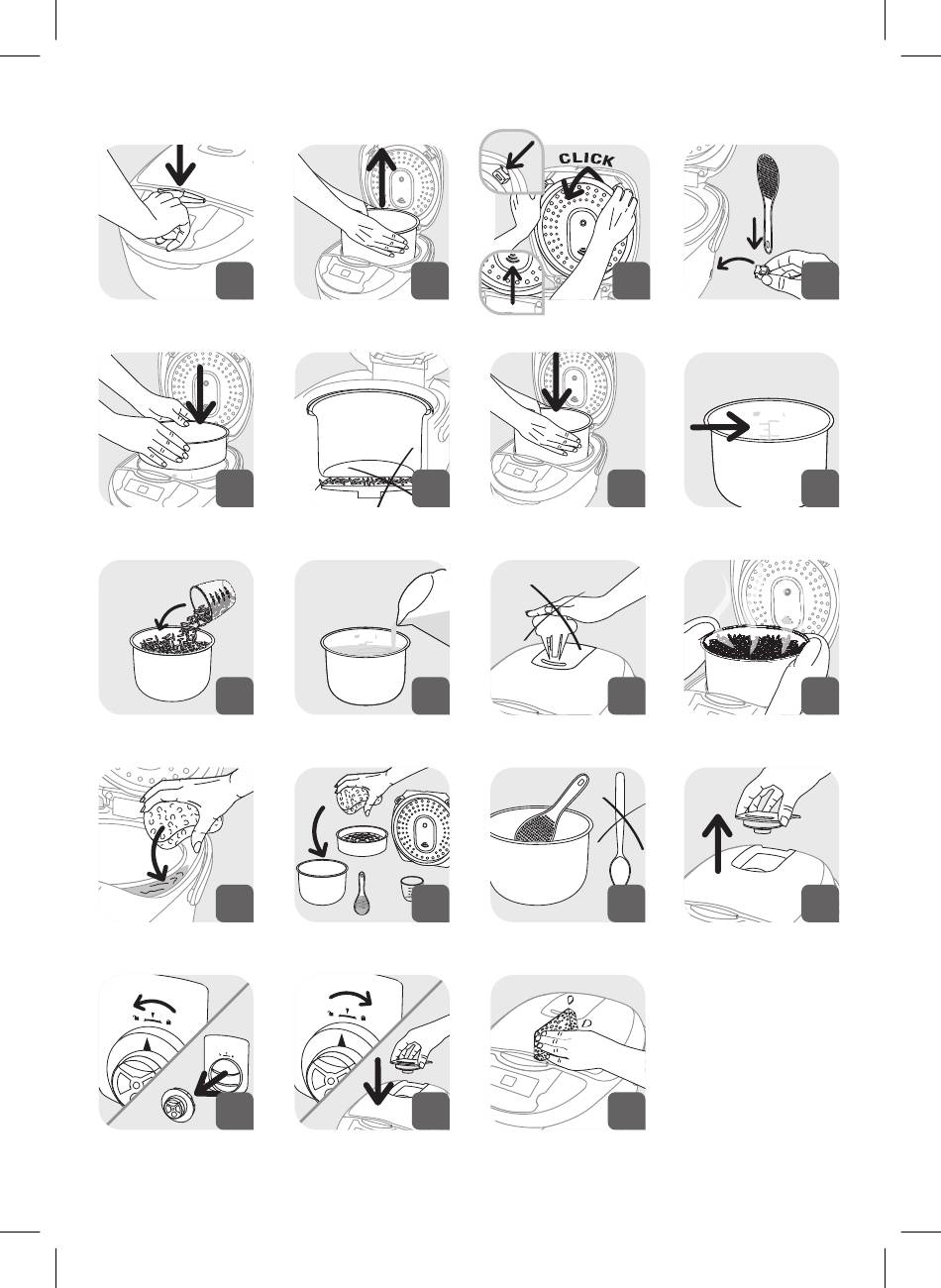 CLICK