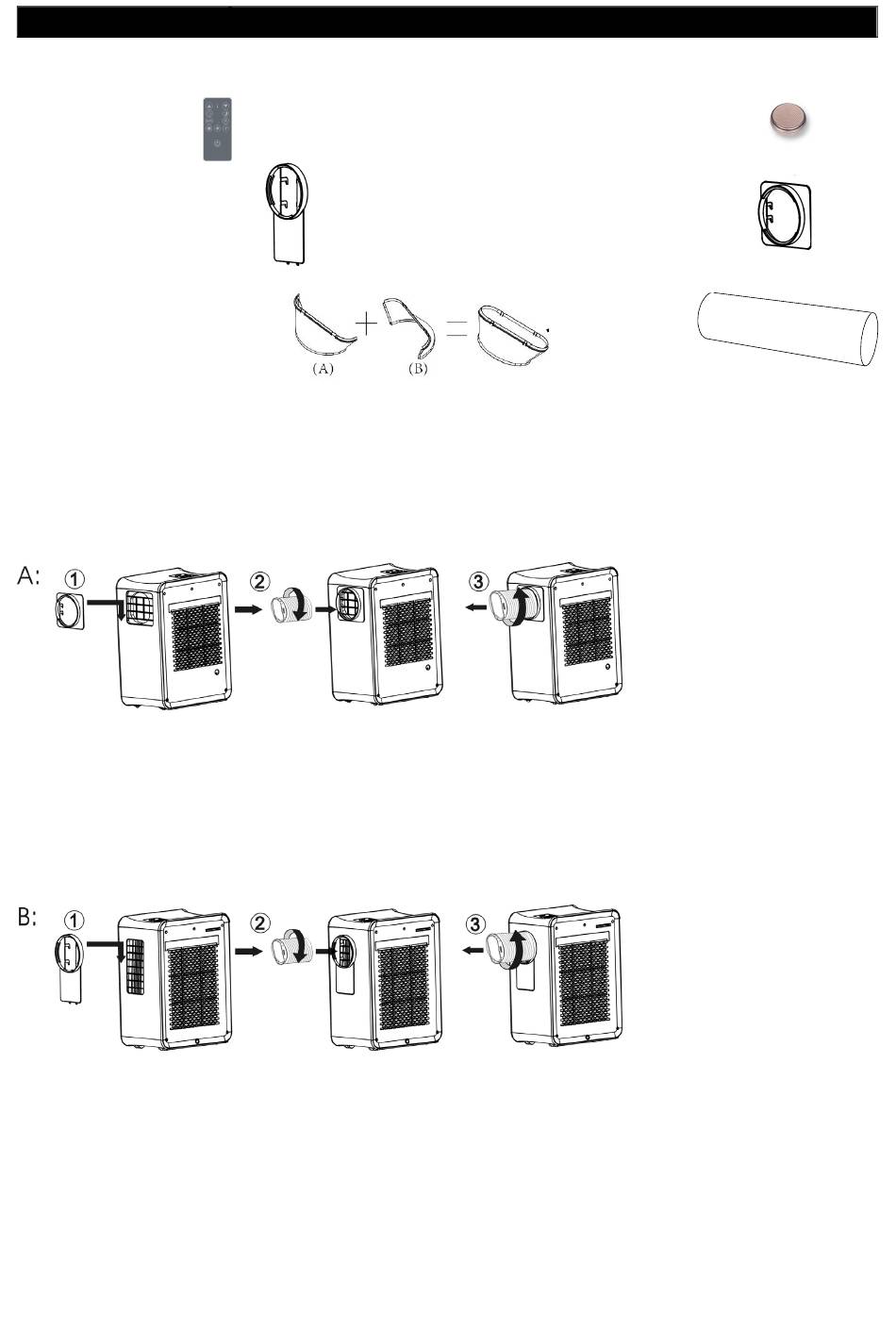 (A)

(B)

A:

①

②

③

B:

①

②

③