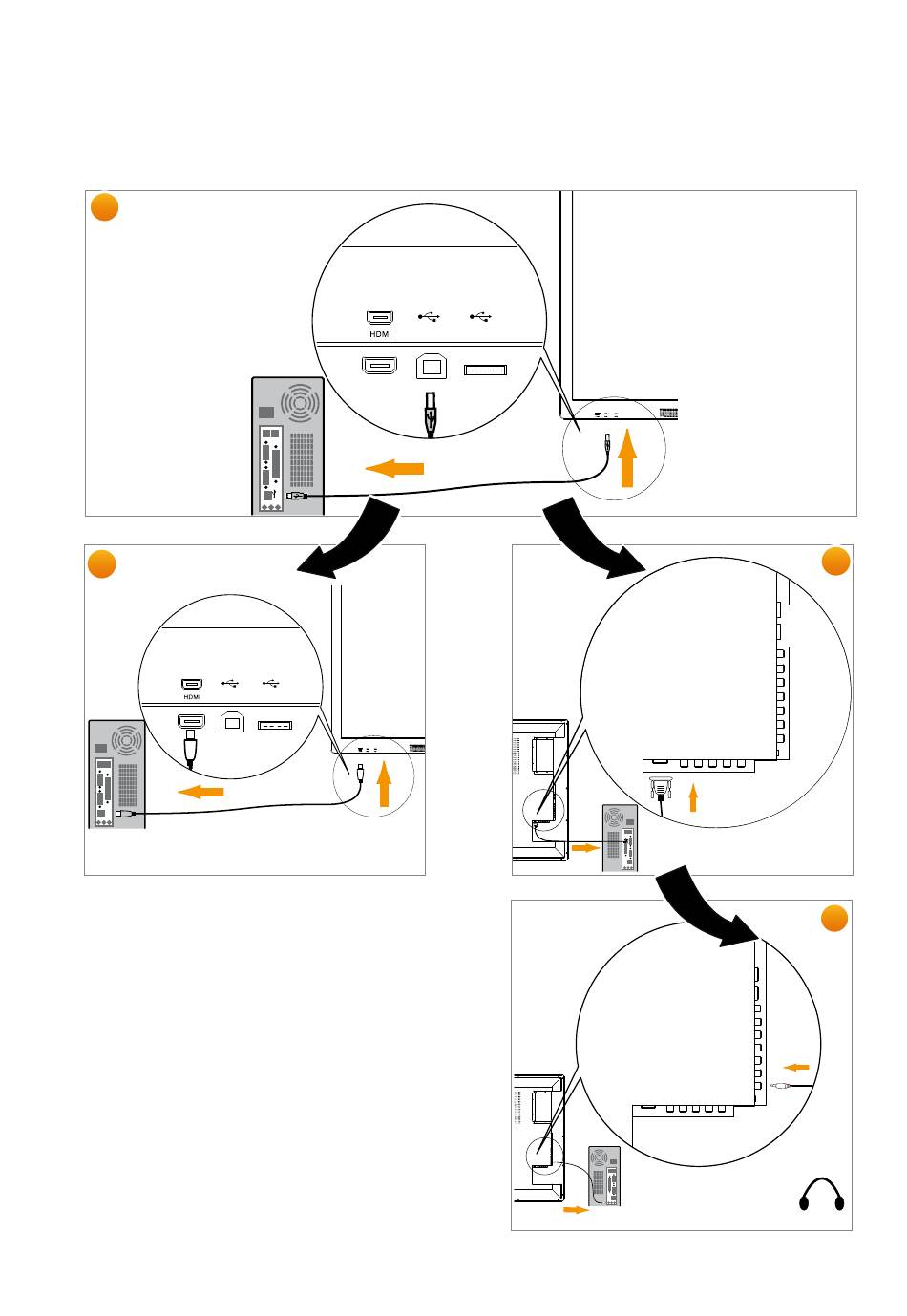 HDMI

HDMI