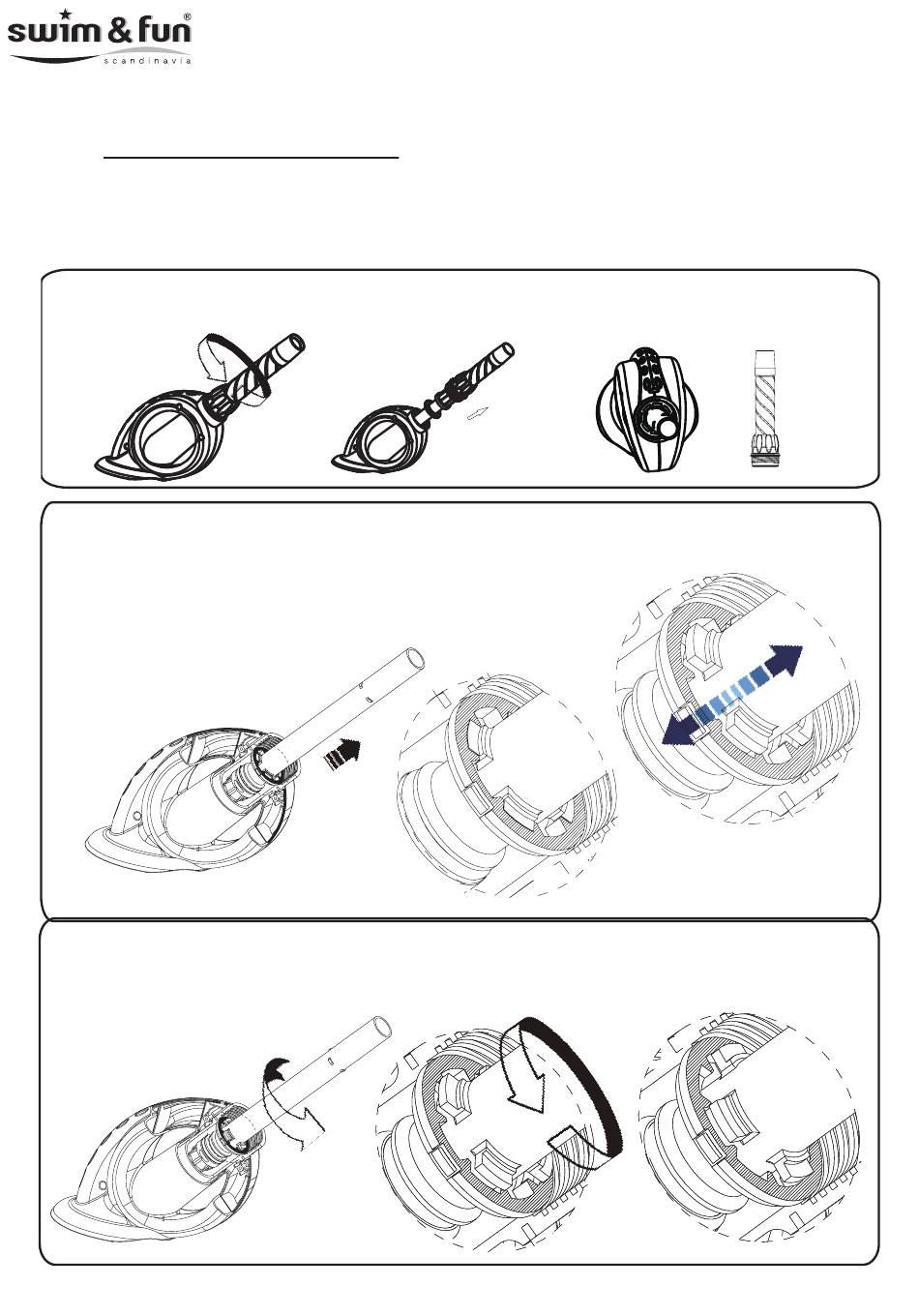 swim & fun®
scandinavia