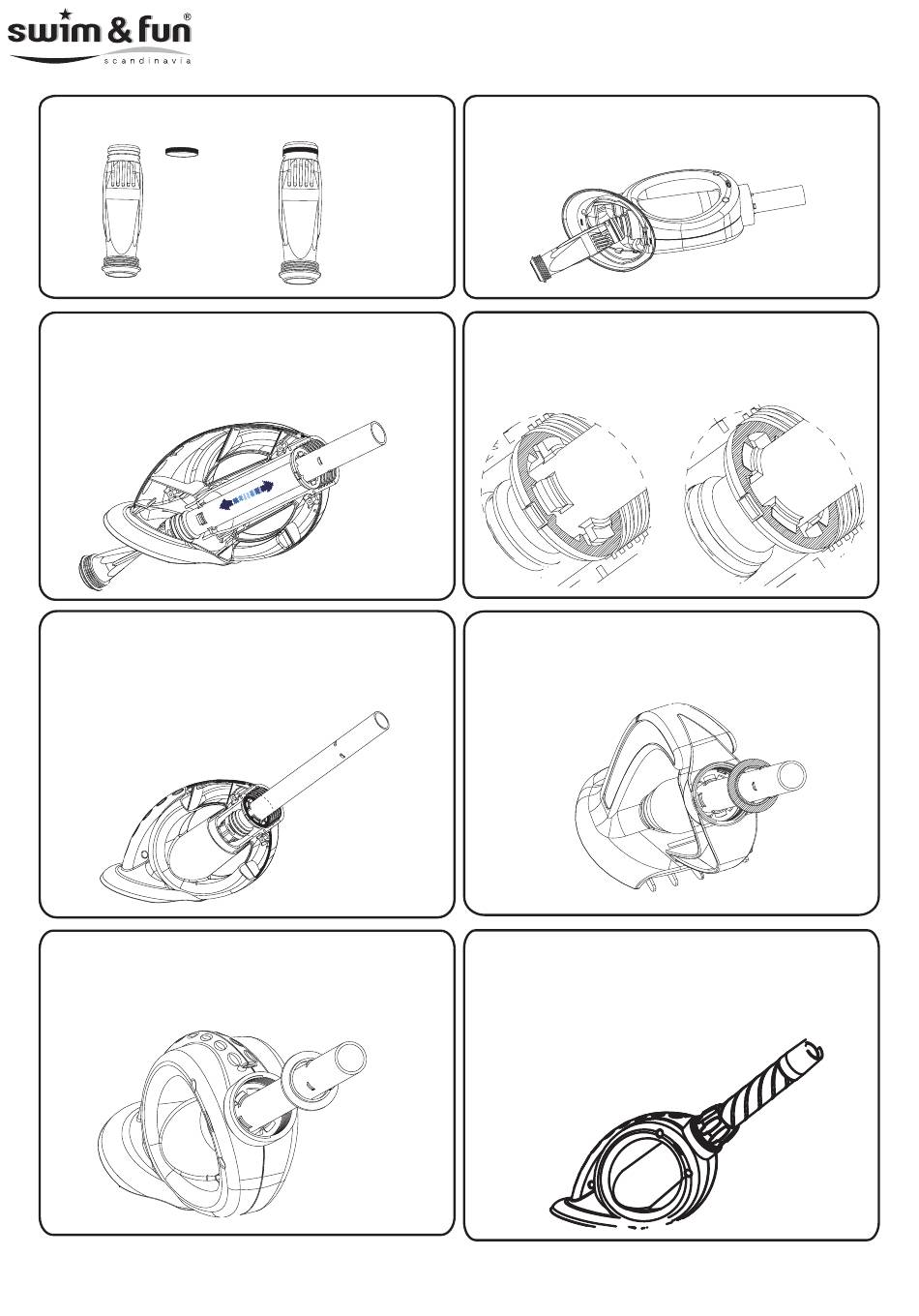 swim & fun®
scandinavia