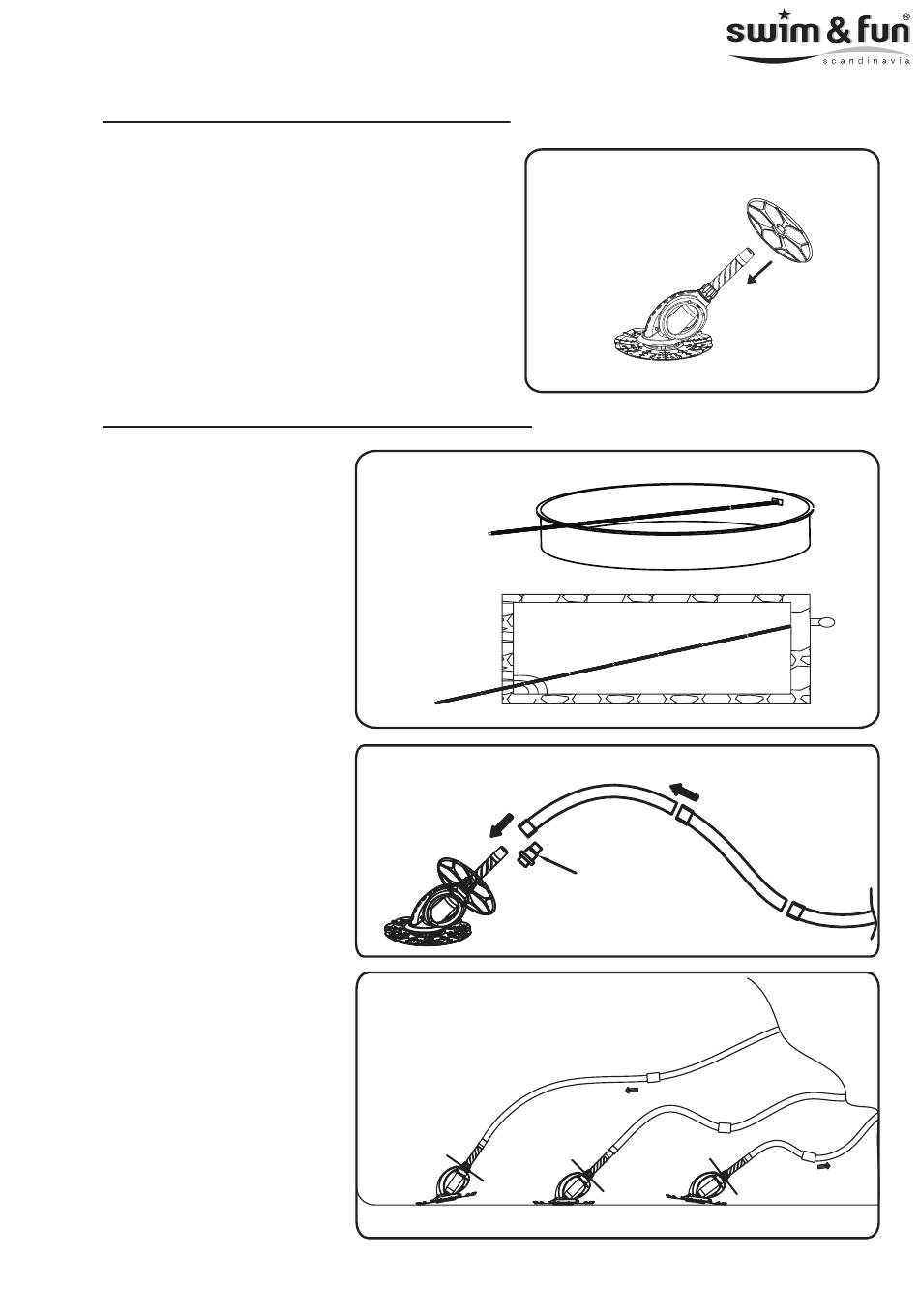 swim & fun®
scandinavia