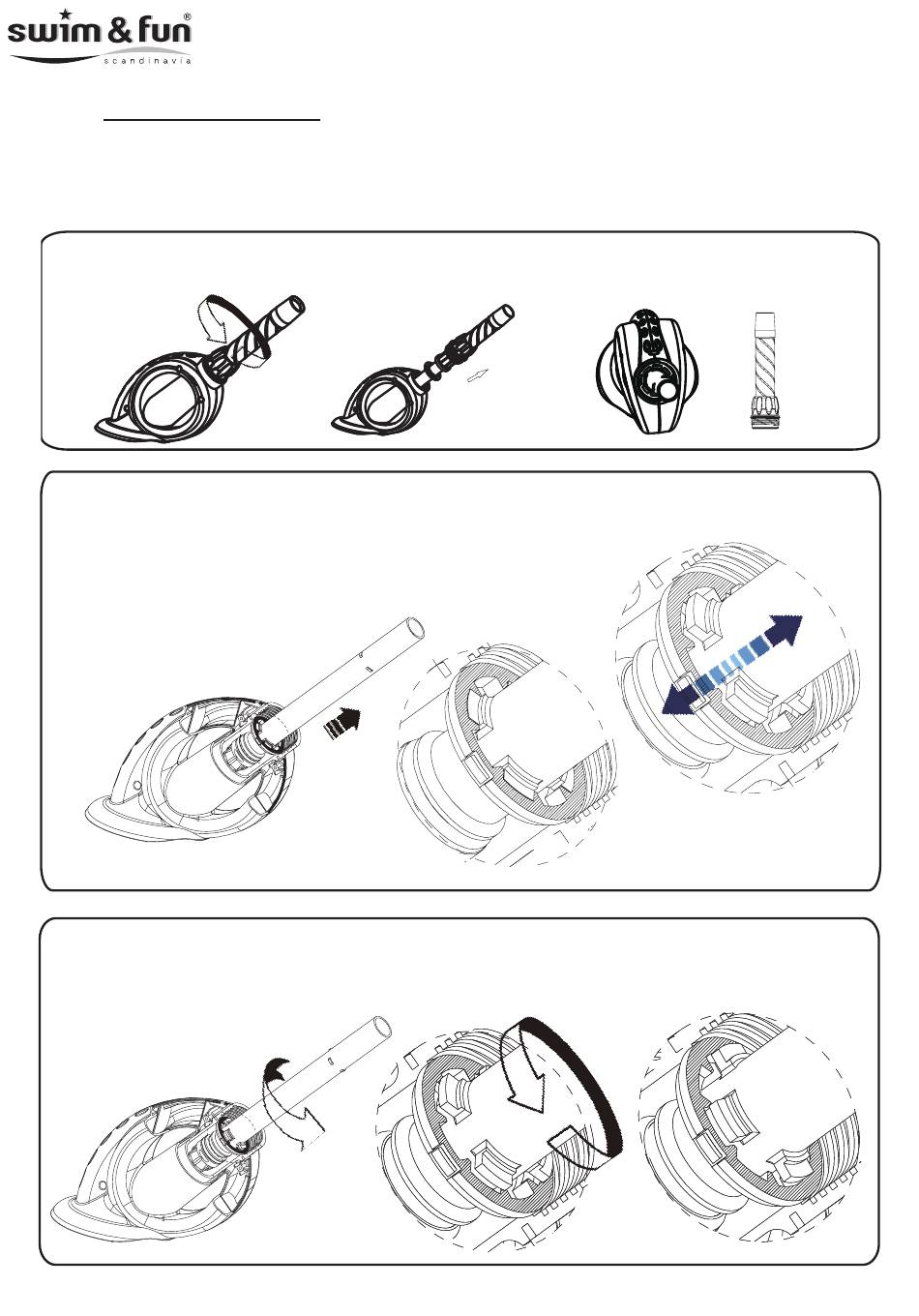 swim & fun®
scandinavia