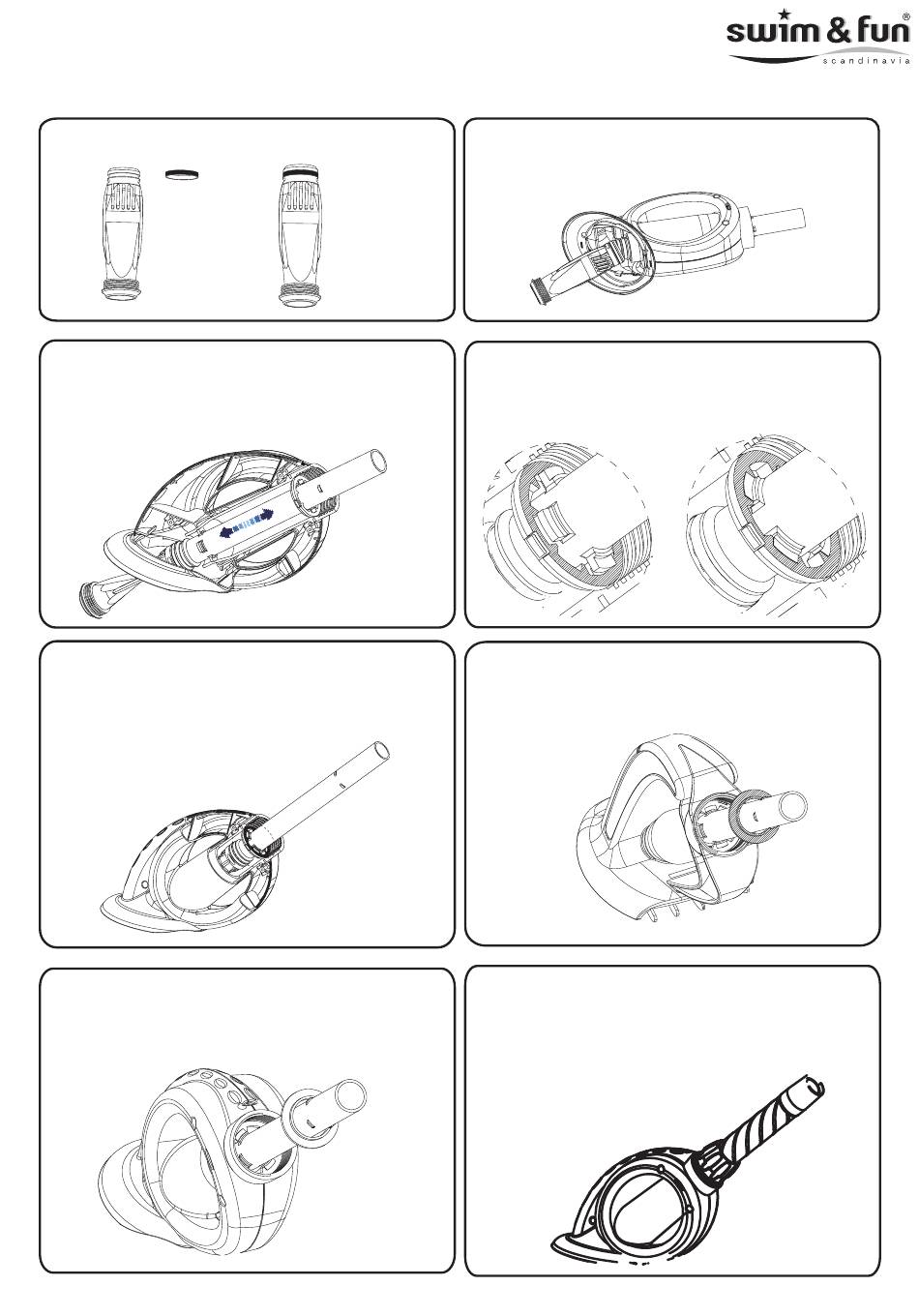 swim & fun®
scandinavia