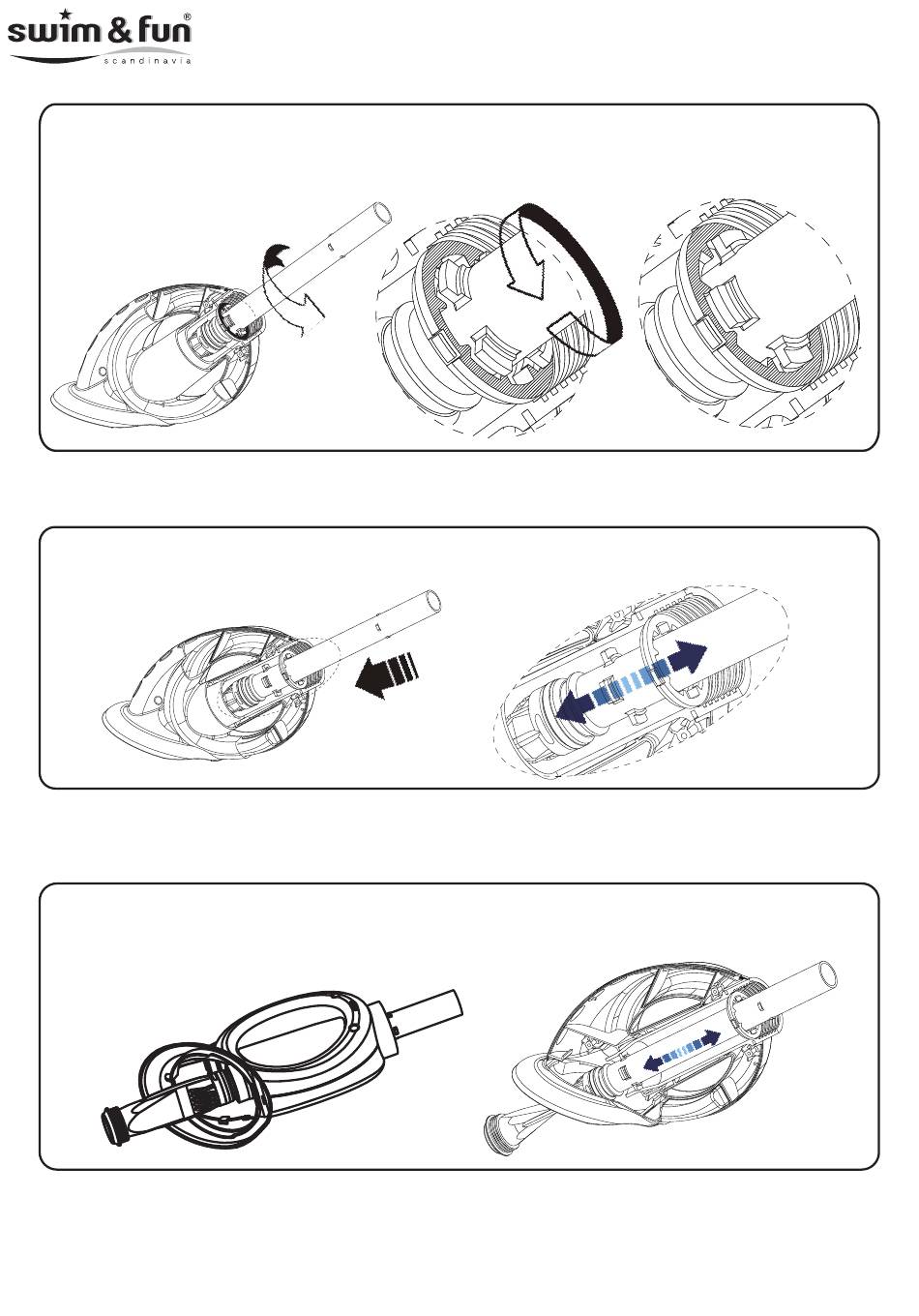 swim & fun®
scandinavia